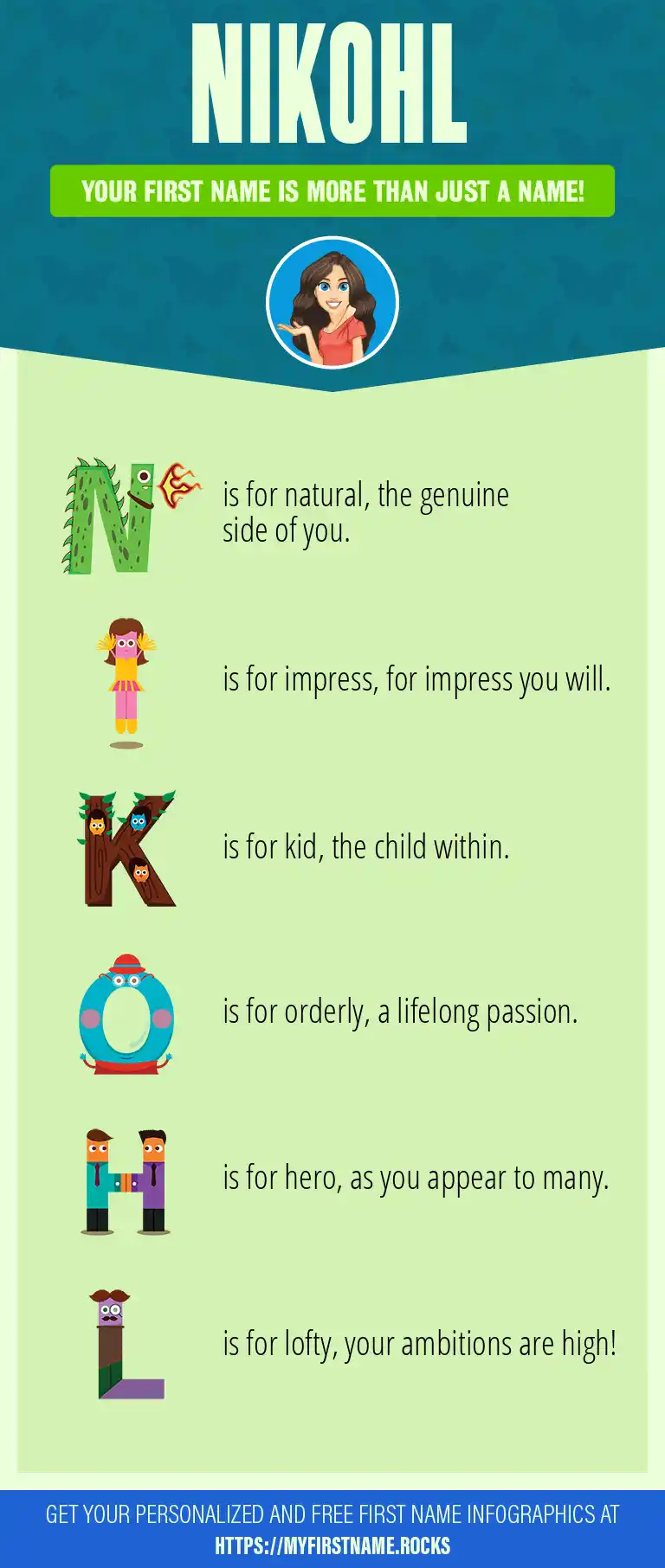 NIKOHL

YOUR FIRST NAME IS MORE THAN JUST A NAME!

N is for natural, the genuine side of you.

I is for impress, for impress you will.

K is for kid, the child within.

O is for orderly, a lifelong passion.

H is for hero, as you appear to many.

L is for lofty, your ambitions are high!

GET YOUR PERSONALIZED AND FREE FIRST NAME INFOGRAPHICS AT HTTPS://MYFIRSTNAME.ROCKS