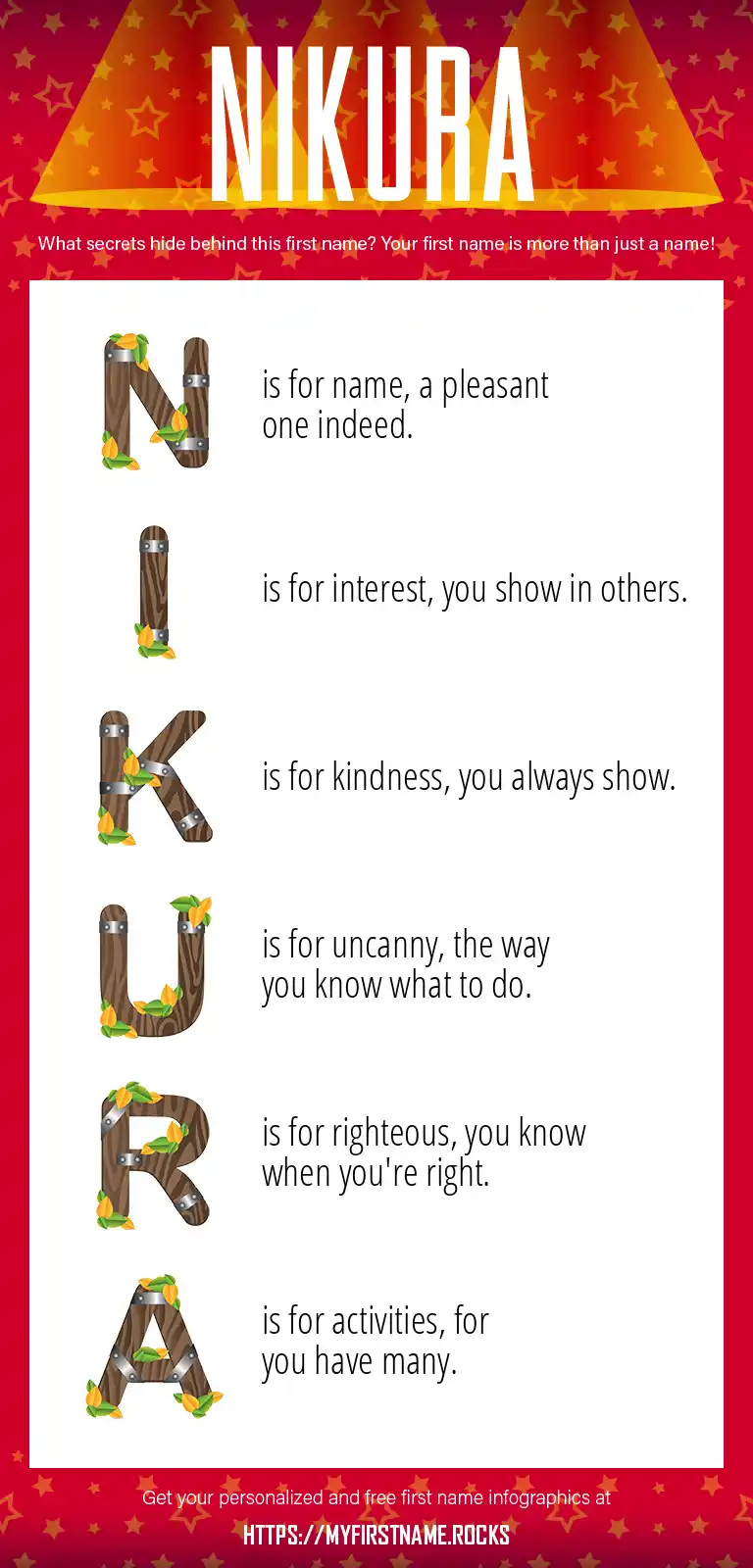 NIKURA

What secrets hide behind this first name? Your first name is more than just a name!

N is for name, a pleasant one indeed.

I is for interest, you show in others.

K is for kindness, you always show.

U is for uncanny, the way you know what to do.

R is for righteous, you know when you're right.

A is for activities, for you have many.

Get your personalized and free first name infographics at

HTTPS://MYFIRSTNAME.ROCKS