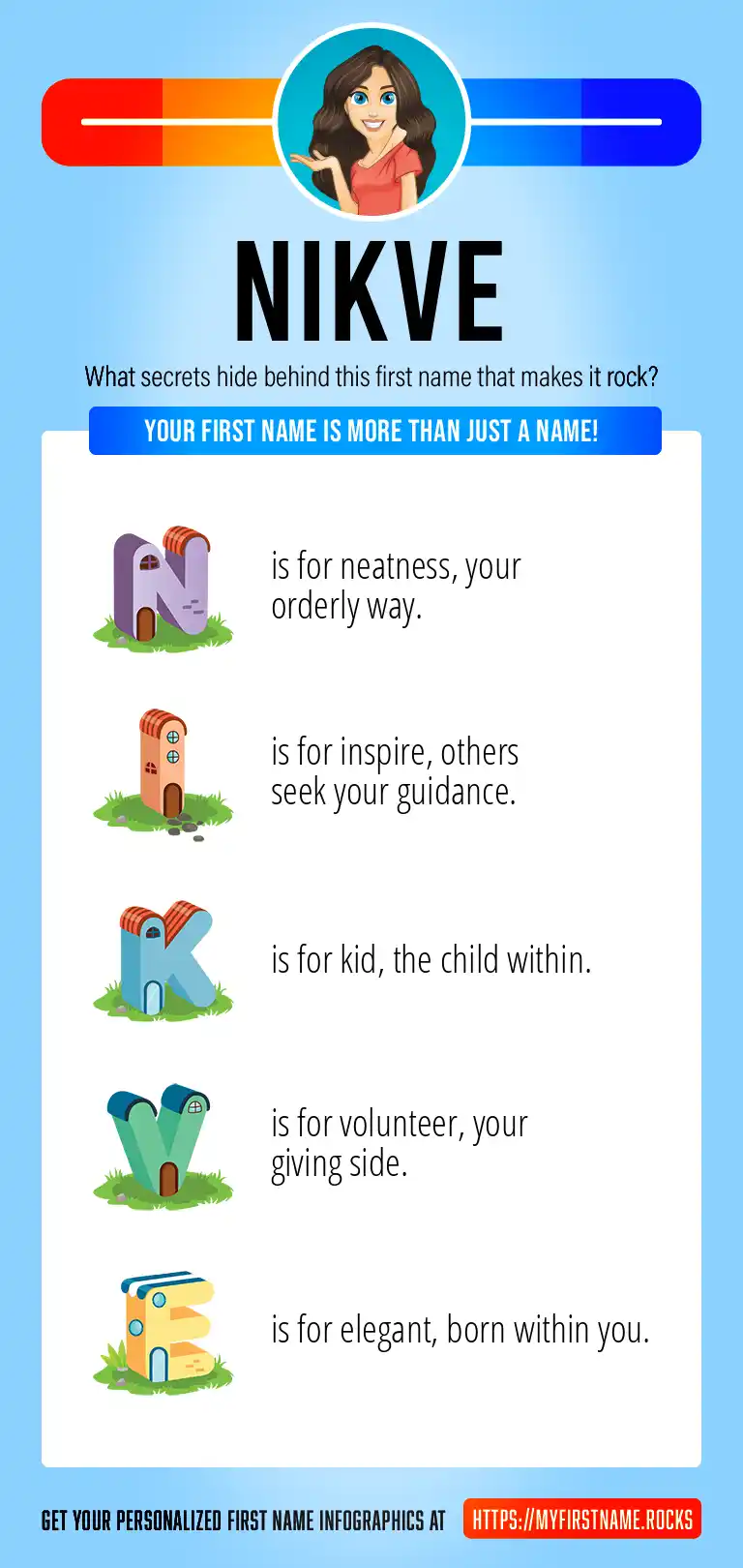 NIKVE

What secrets hide behind this first name that makes it rock?

YOUR FIRST NAME IS MORE THAN JUST A NAME!

N is for neatness, your orderly way.

I is for inspire, others seek your guidance.

K is for kid, the child within.

V is for volunteer, your giving side.

E is for elegant, born within you.

GET YOUR PERSONALIZED FIRST NAME INFOGRAPHICS AT HTTPS://MYFIRSTNAME.ROCKS