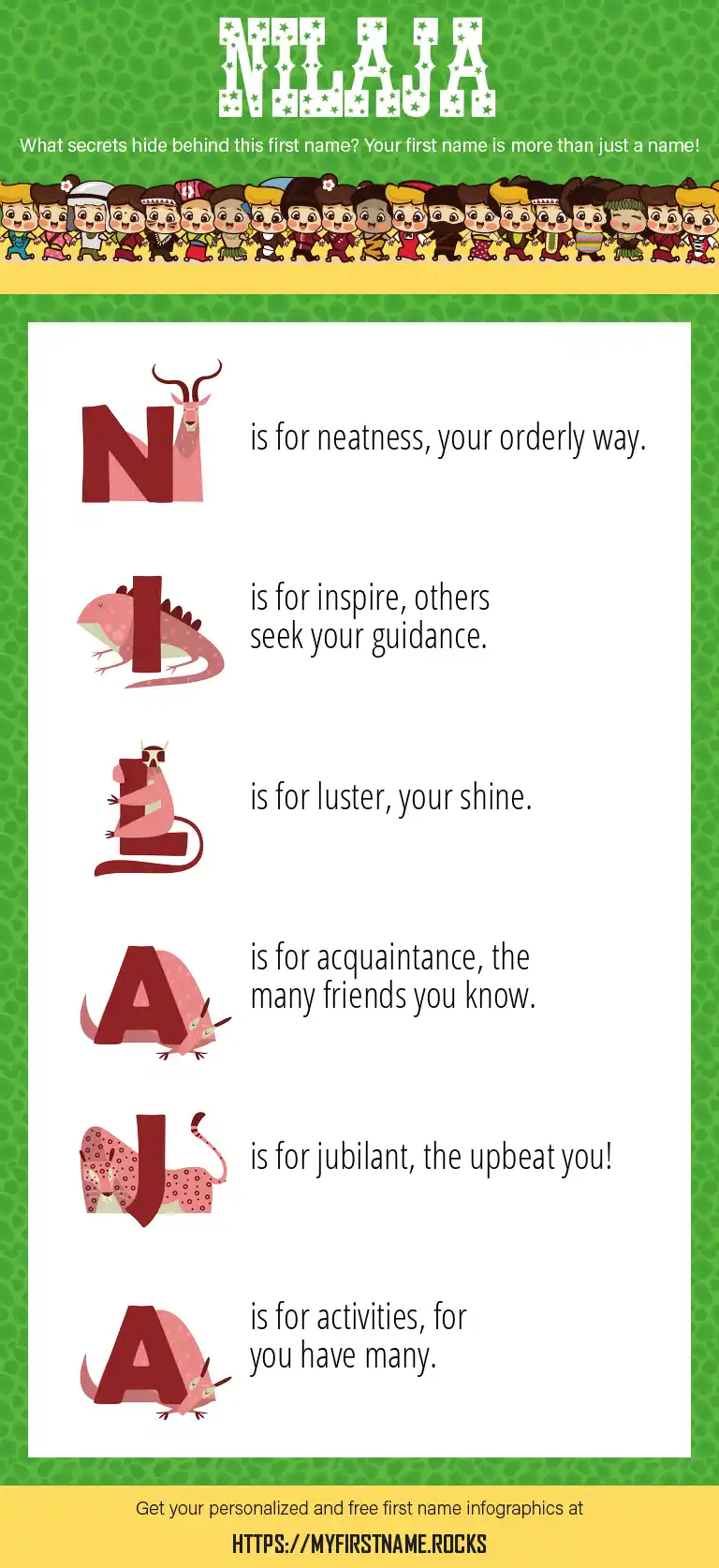 NILAJA

What secrets hide behind this first name? Your first name is more than just a name!

N is for neatness, your orderly way.

I is for inspire, others seek your guidance.

L is for luster, your shine.

A is for acquaintance, the many friends you know.

J is for jubilant, the upbeat you!

A is for activities, for you have many.

Get your personalized and free first name infographics at

HTTPS://MYFIRSTNAME.ROCKS