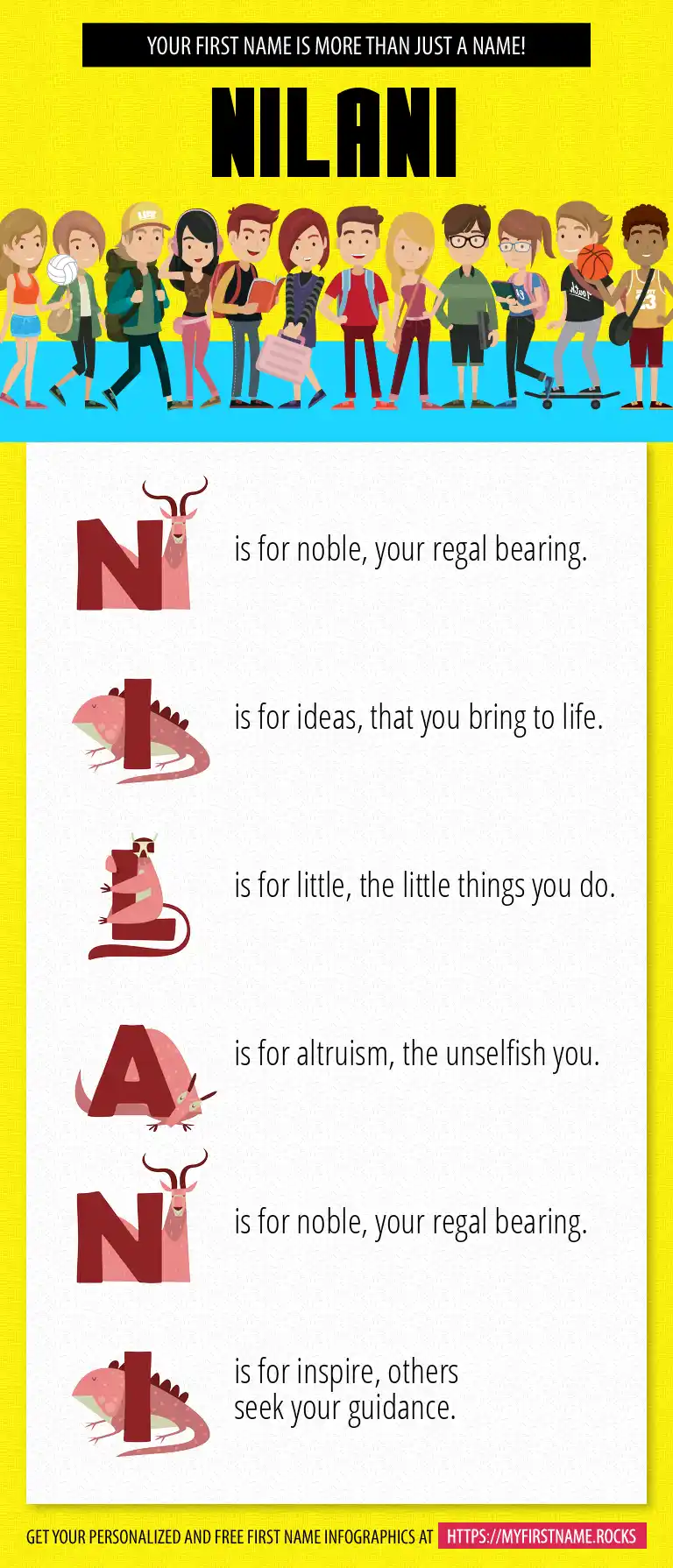 YOUR FIRST NAME IS MORE THAN JUST A NAME!

NILANI

N is for noble, your regal bearing.

I is for ideas, that you bring to life.

L is for little, the little things you do.

A is for altruism, the unselfish you.

N is for noble, your regal bearing.

I is for inspire, others seek your guidance.

GET YOUR PERSONALIZED AND FREE FIRST NAME INFOGRAPHICS AT HTTPS://MYFIRSTNAME.ROCKS