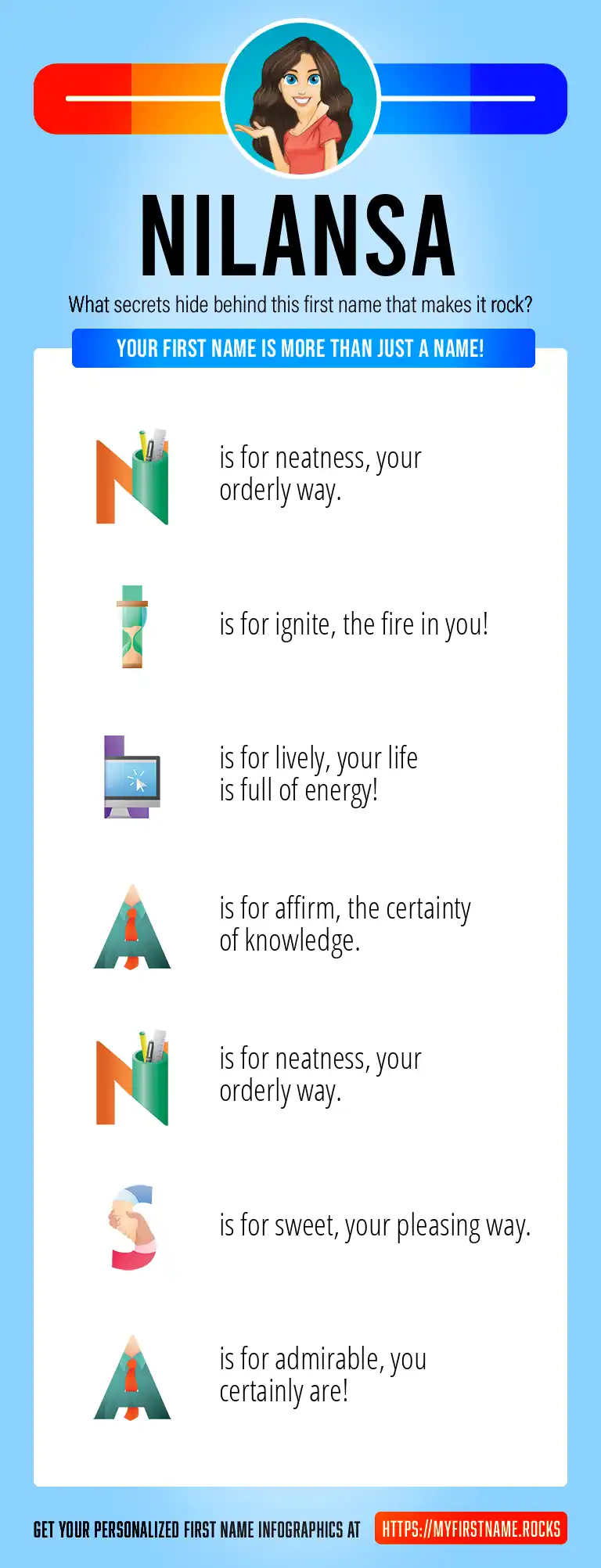 NILANSA

What secrets hide behind this first name that makes it rock?

YOUR FIRST NAME IS MORE THAN JUST A NAME!

N is for neatness, your orderly way.

I is for ignite, the fire in you!

L is for lively, your life is full of energy!

A is for affirm, the certainty of knowledge.

N is for neatness, your orderly way.

S is for sweet, your pleasing way.

A is for admirable, you certainly are!

GET YOUR PERSONALIZED FIRST NAME INFOGRAPHICS AT HTTPS://MYFIRSTNAME.ROCKS