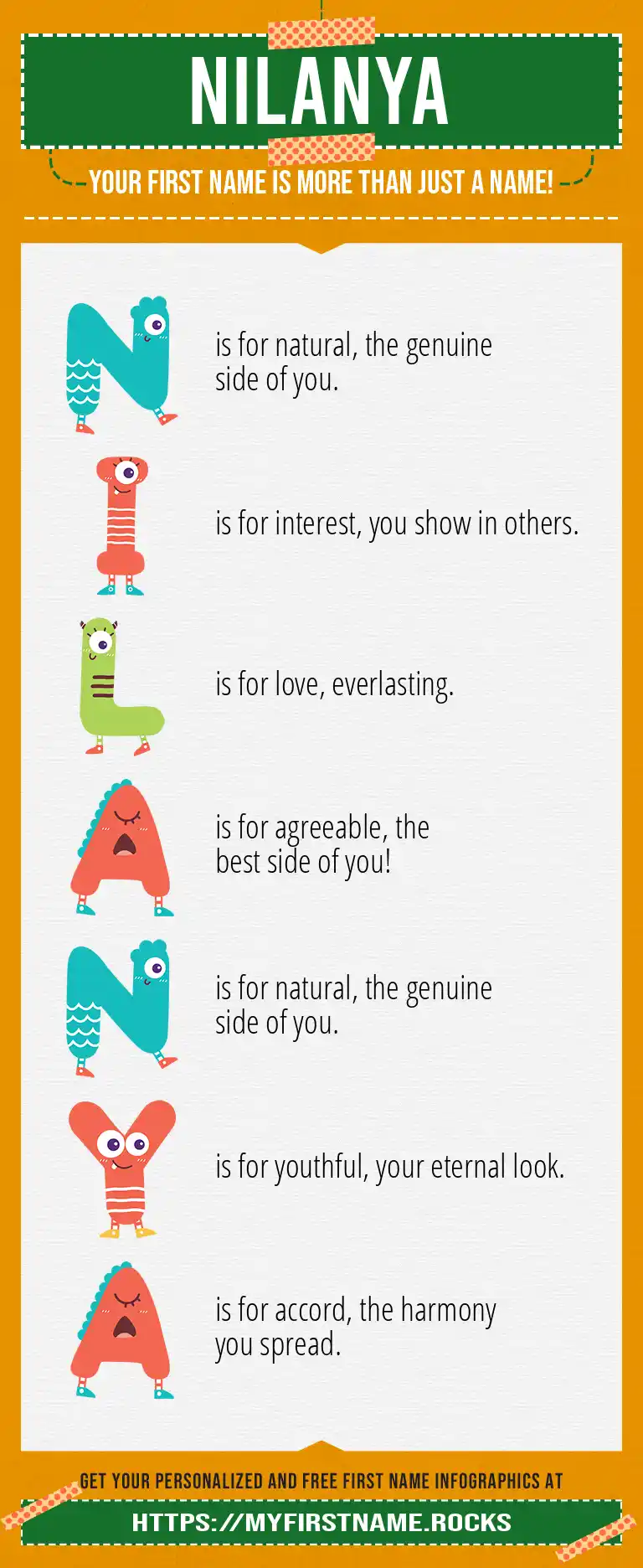 NILANYA

YOUR FIRST NAME IS MORE THAN JUST A NAME!

N is for natural, the genuine side of you.

I is for interest, you show in others.

L is for love, everlasting.

A is for agreeable, the best side of you!

N is for natural, the genuine side of you.

Y is for youthful, your eternal look.

A is for accord, the harmony you spread.

GET YOUR PERSONALIZED AND FREE FIRST NAME INFOGRAPHICS AT

HTTPS://MYFIRSTNAME.ROCKS