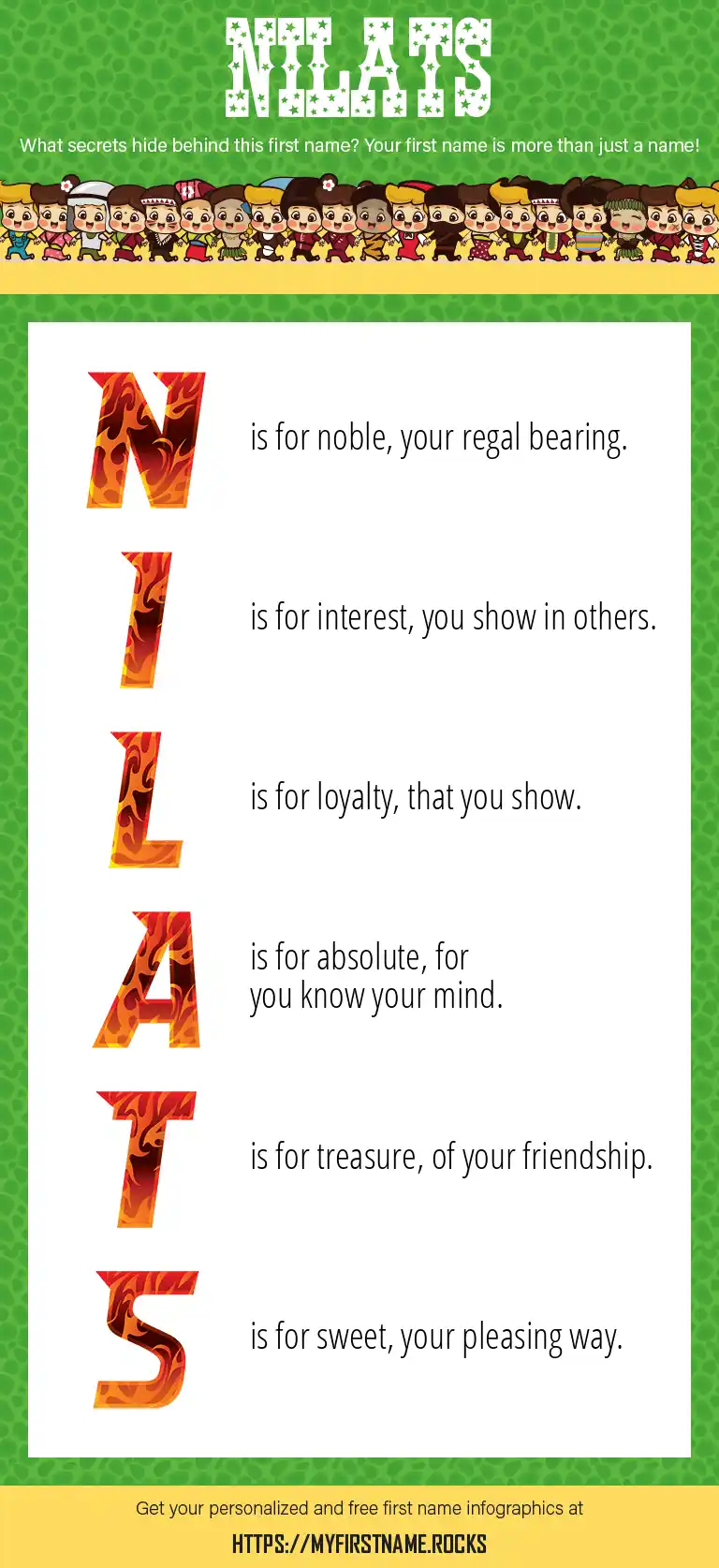 NILATS

What secrets hide behind this first name? Your first name is more than just a name!

N is for noble, your regal bearing.

I is for interest, you show in others.

L is for loyalty, that you show.

A is for absolute, for you know your mind.

T is for treasure, of your friendship.

S is for sweet, your pleasing way.

Get your personalized and free first name infographics at

HTTPS://MYFIRSTNAME.ROCKS