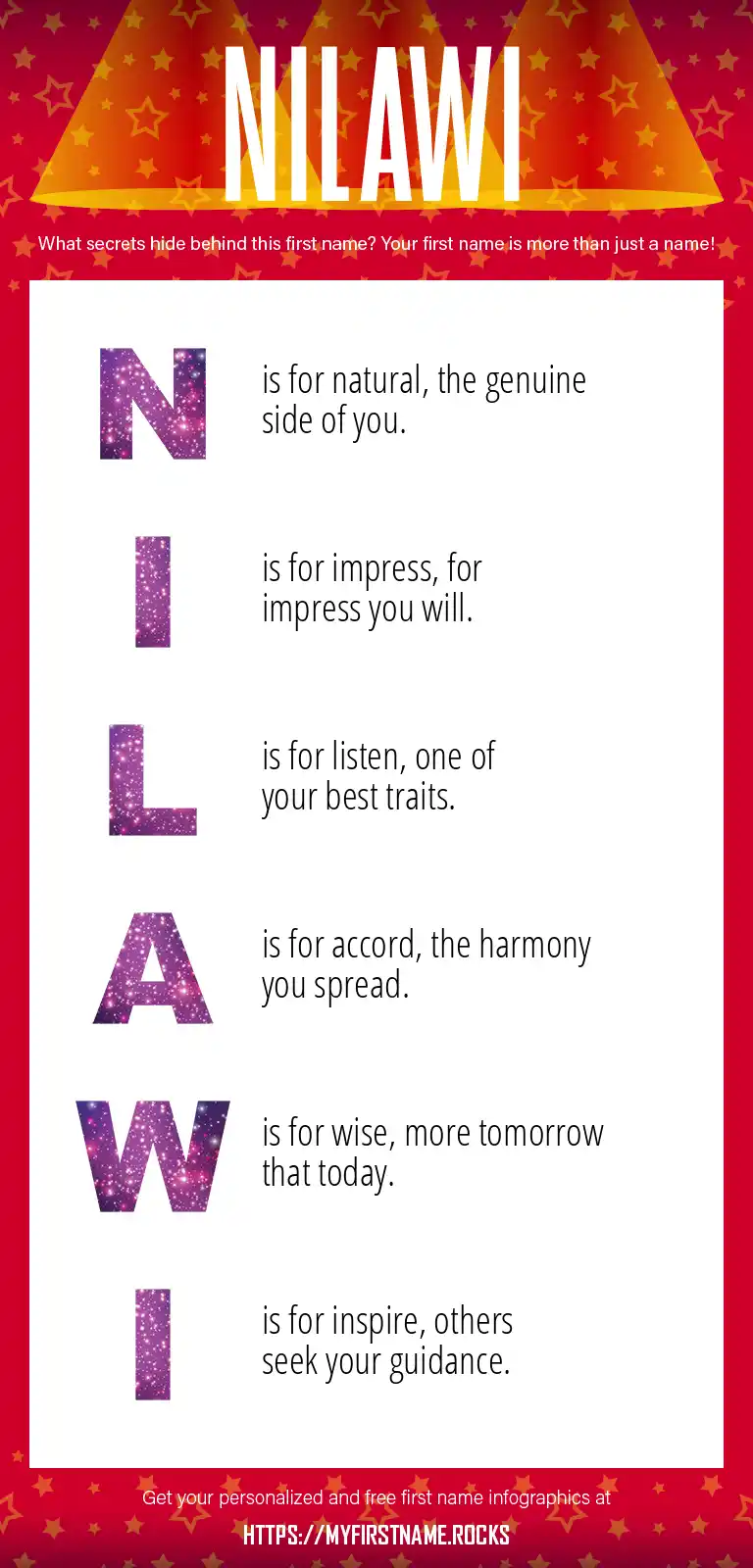 NILAWI

What secrets hide behind this first name? Your first name is more than just a name!

N is for natural, the genuine side of you.

I is for impress, for impress you will.

L is for listen, one of your best traits.

A is for accord, the harmony you spread.

W is for wise, more tomorrow that today.

I is for inspire, others seek your guidance.

Get your personalized and free first name infographics at

HTTPS://MYFIRSTNAME.ROCKS