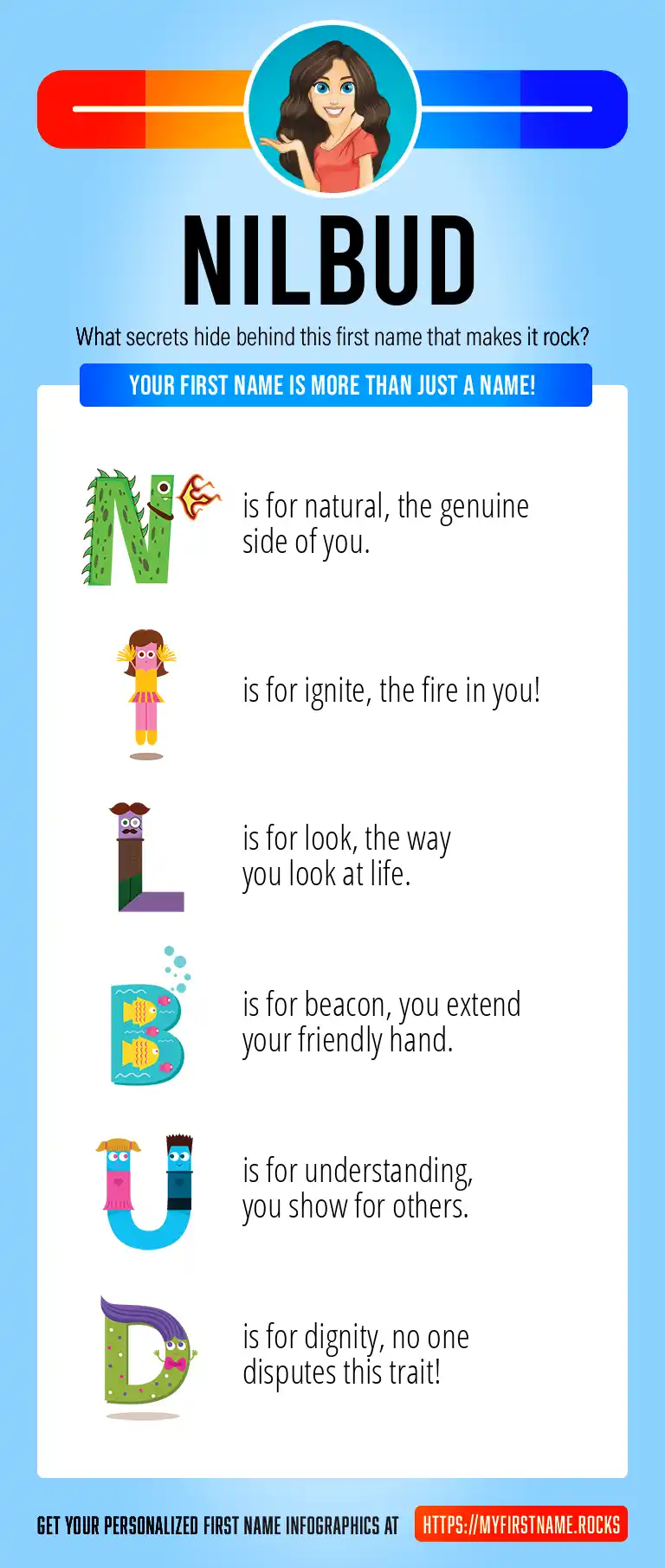 NILBUD

What secrets hide behind this first name that makes it rock?

YOUR FIRST NAME IS MORE THAN JUST A NAME!

N is for natural, the genuine side of you.

I is for ignite, the fire in you!

L is for look, the way you look at life.

B is for beacon, you extend your friendly hand.

U is for understanding, you show for others.

D is for dignity, no one disputes this trait!

GET YOUR PERSONALIZED FIRST NAME INFOGRAPHICS AT HTTPS://MYFIRSTNAME.ROCKS