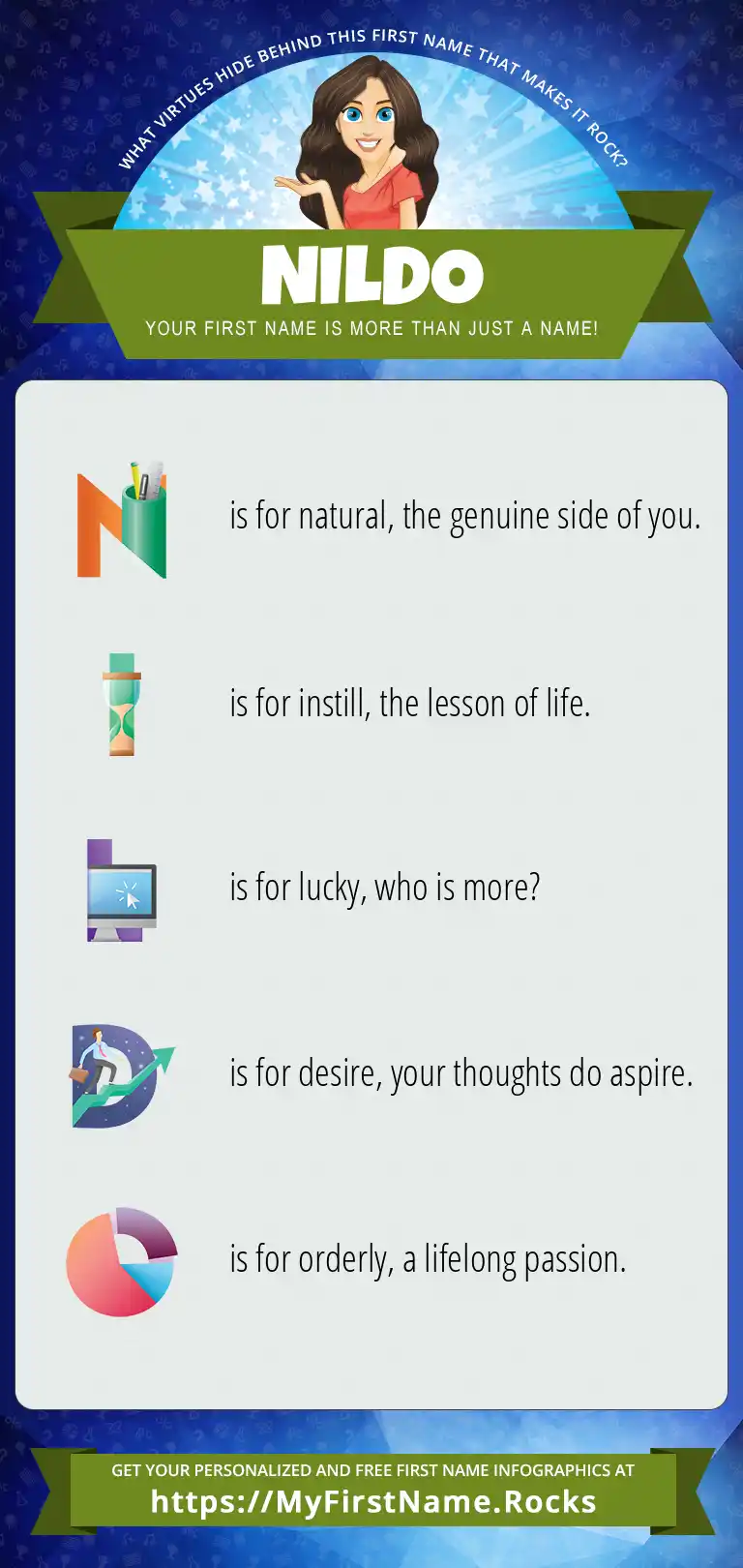 WHAT VIRTUES HIDE BEHIND THIS FIRST NAME THAT MAKES IT ROCK?

NILDO

YOUR FIRST NAME IS MORE THAN JUST A NAME!

N is for natural, the genuine side of you.

I is for instill, the lesson of life.

L is for lucky, who is more?

D is for desire, your thoughts do aspire.

O is for orderly, a lifelong passion.

GET YOUR PERSONALIZED AND FREE FIRST NAME INFOGRAPHICS AT

https://MyFirstName.Rocks