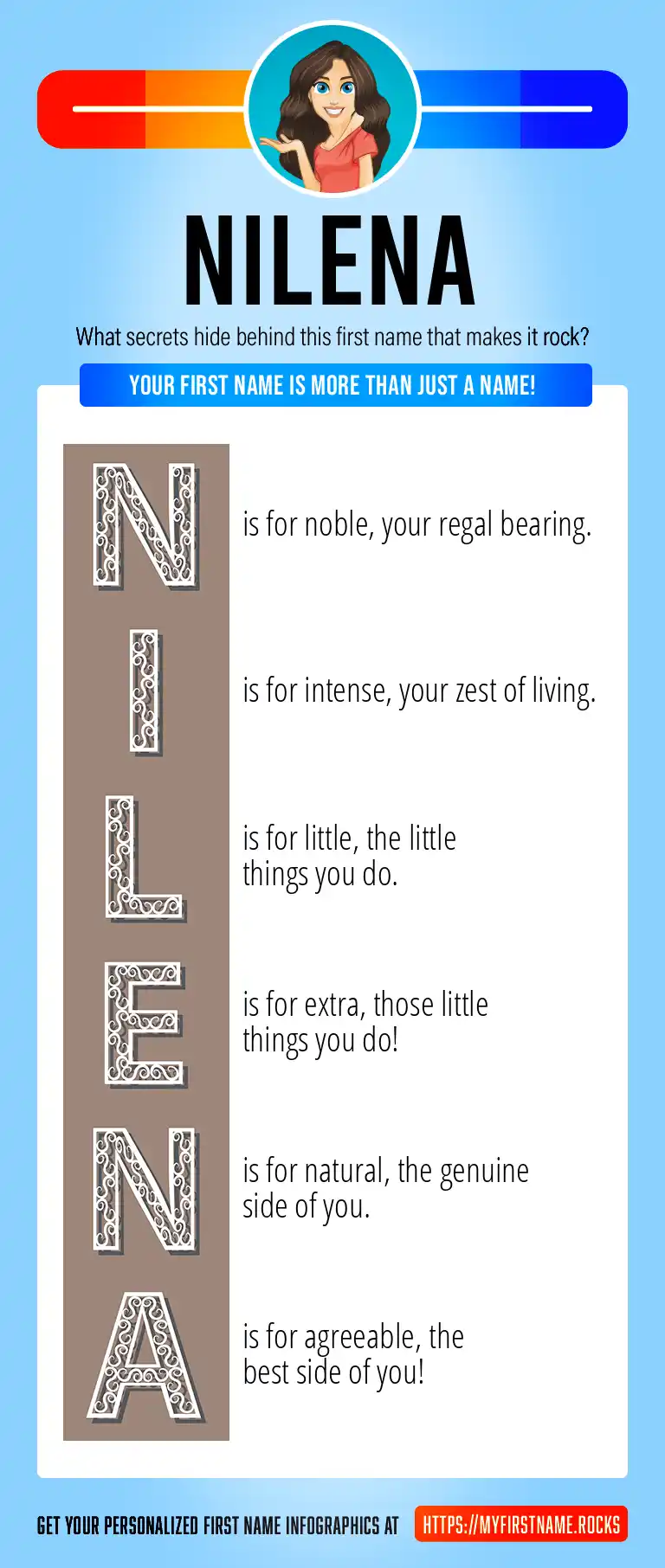 NILENA

What secrets hide behind this first name that makes it rock?

YOUR FIRST NAME IS MORE THAN JUST A NAME!

N is for noble, your regal bearing.

I is for intense, your zest of living.

L is for little, the little things you do.

E is for extra, those little things you do!

N is for natural, the genuine side of you.

A is for agreeable, the best side of you!

GET YOUR PERSONALIZED FIRST NAME INFOGRAPHICS AT HTTPS://MYFIRSTNAME.ROCKS