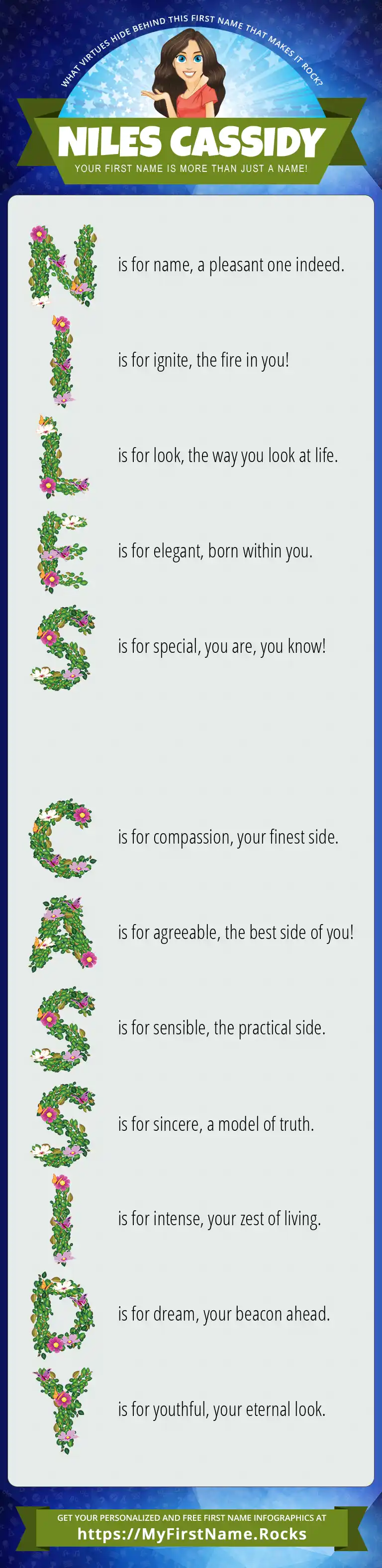 WHAT VIRTUES HIDE BEHIND THIS FIRST NAME THAT MAKES IT ROCK?

NILES CASSIDY

YOUR FIRST NAME IS MORE THAN JUST A NAME!

N is for name, a pleasant one indeed.

I is for ignite, the fire in you!

L is for look, the way you look at life.

E is for elegant, born within you.

S is for special, you are, you know!

C is for compassion, your finest side.

A is for agreeable, the best side of you!

S is for sensible, the practical side.

S is for sincere, a model of truth.

I is for intense, your zest of living.

D is for dream, your beacon ahead.

Y is for youthful, your eternal look.

GET YOUR PERSONALIZED AND FREE FIRST NAME INFOGRAPHICS AT
https://MyFirstName.Rocks