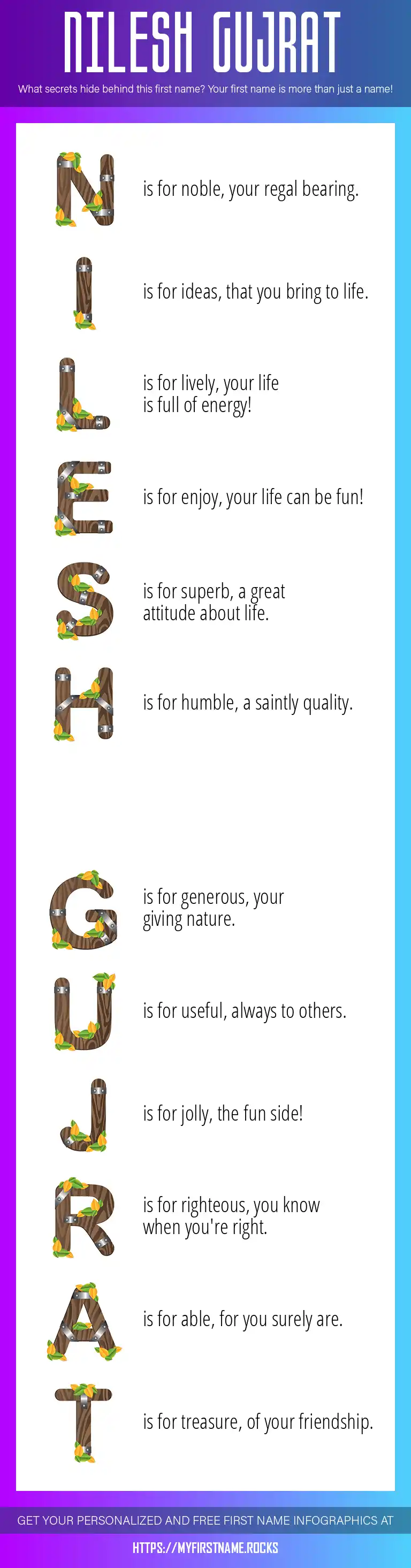 NILESH GUJRAT

What secrets hide behind this first name? Your first name is more than just a name!

N is for noble, your regal bearing.

I is for ideas, that you bring to life.

L is for lively, your life is full of energy!

E is for enjoy, your life can be fun!

S is for superb, a great attitude about life.

H is for humble, a saintly quality.

G is for generous, your giving nature.

U is for useful, always to others.

J is for jolly, the fun side!

R is for righteous, you know when you're right.

A is for able, for you surely are.

T is for treasure, of your friendship.

GET YOUR PERSONALIZED AND FREE FIRST NAME INFOGRAPHICS AT

HTTPS://MYFIRSTNAME.ROCKS