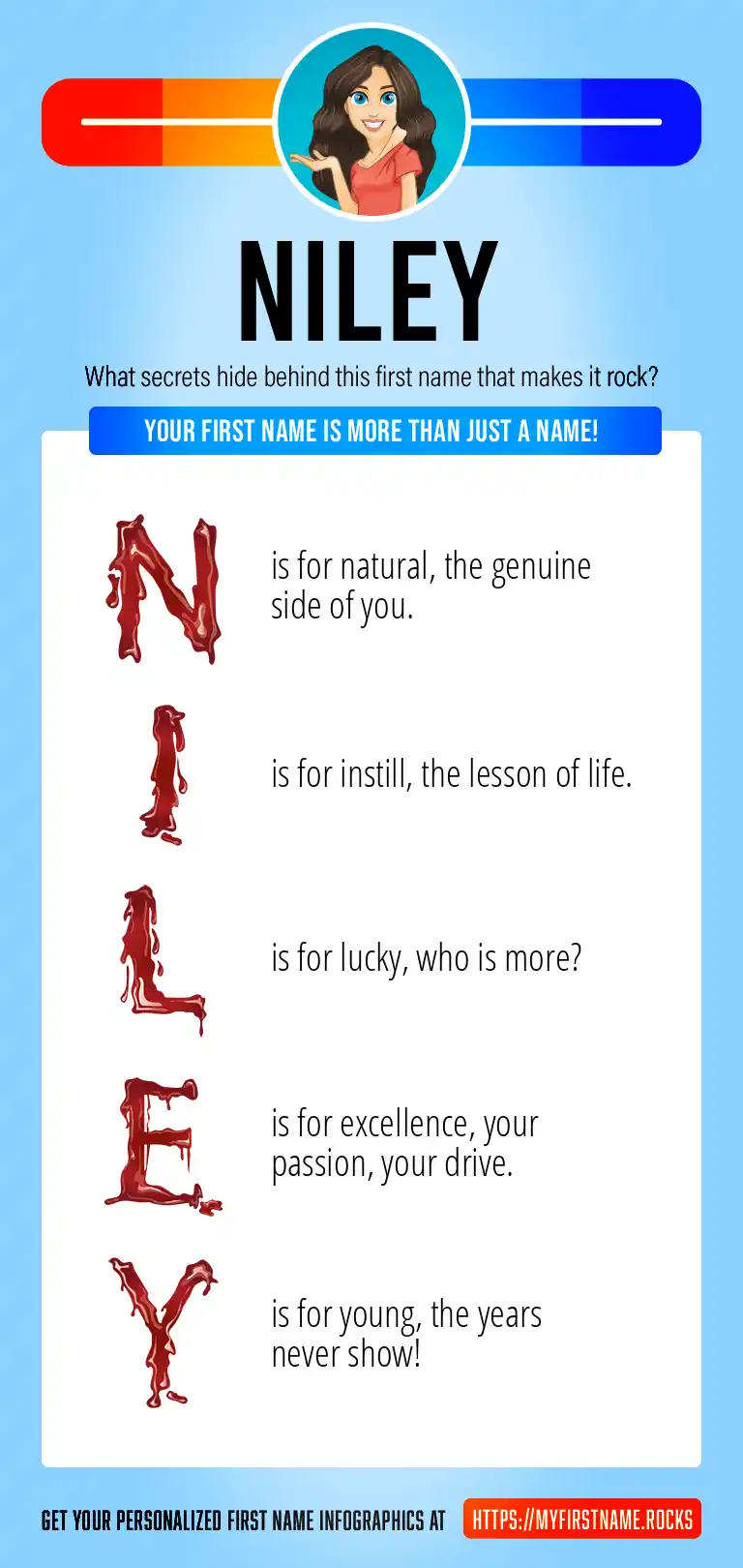 NILEY

What secrets hide behind this first name that makes it rock?

YOUR FIRST NAME IS MORE THAN JUST A NAME!

N is for natural, the genuine side of you.

I is for instill, the lesson of life.

L is for lucky, who is more?

E is for excellence, your passion, your drive.

Y is for young, the years never show!

GET YOUR PERSONALIZED FIRST NAME INFOGRAPHICS AT HTTPS://MYFIRSTNAME.ROCKS