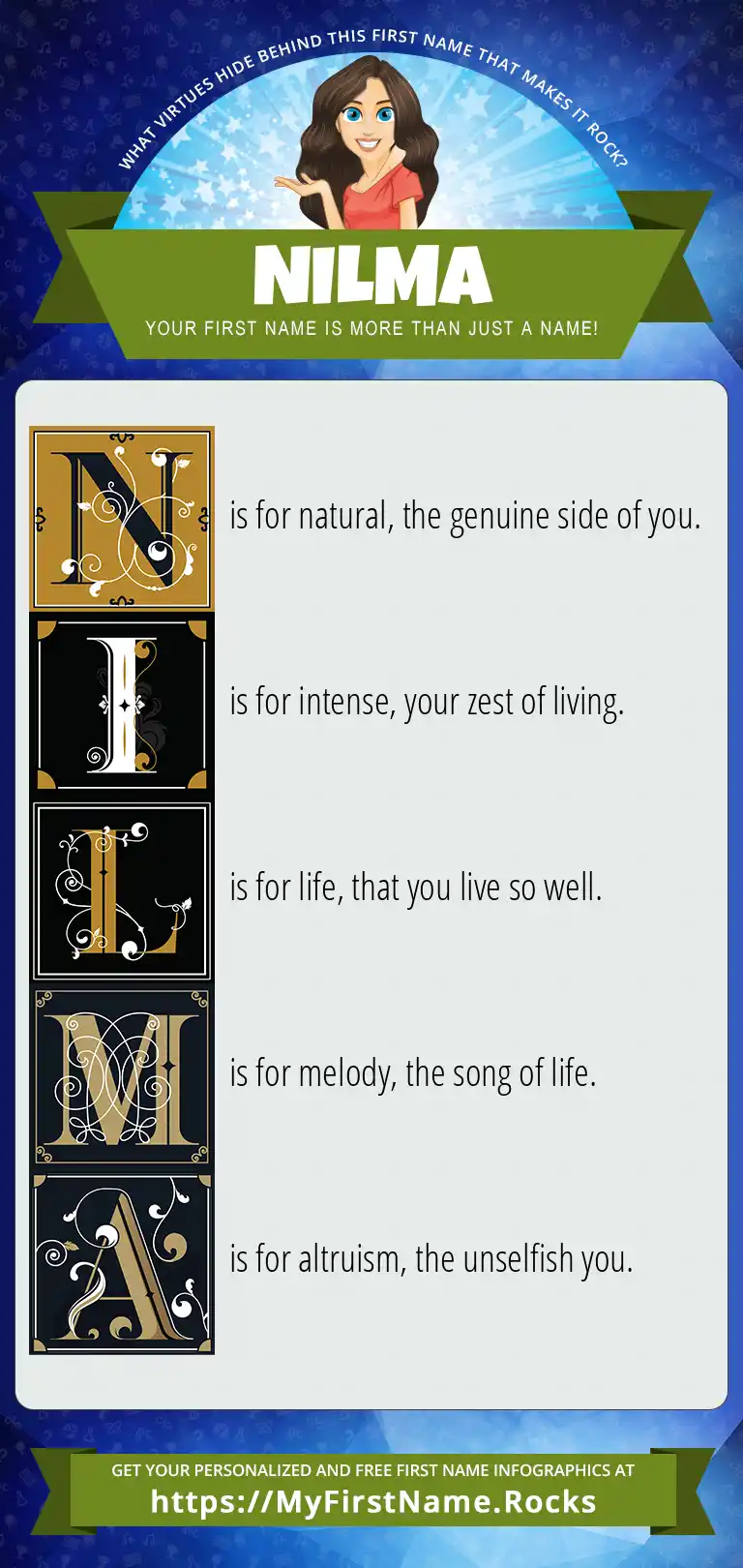 WHAT VIRTUES HIDE BEHIND THIS FIRST NAME THAT MAKES IT ROCK?

NILMA

YOUR FIRST NAME IS MORE THAN JUST A NAME!

N is for natural, the genuine side of you.

I is for intense, your zest of living.

L is for life, that you live so well.

M is for melody, the song of life.

A is for altruism, the unselfish you.

GET YOUR PERSONALIZED AND FREE FIRST NAME INFOGRAPHICS AT
https://MyFirstName.Rocks