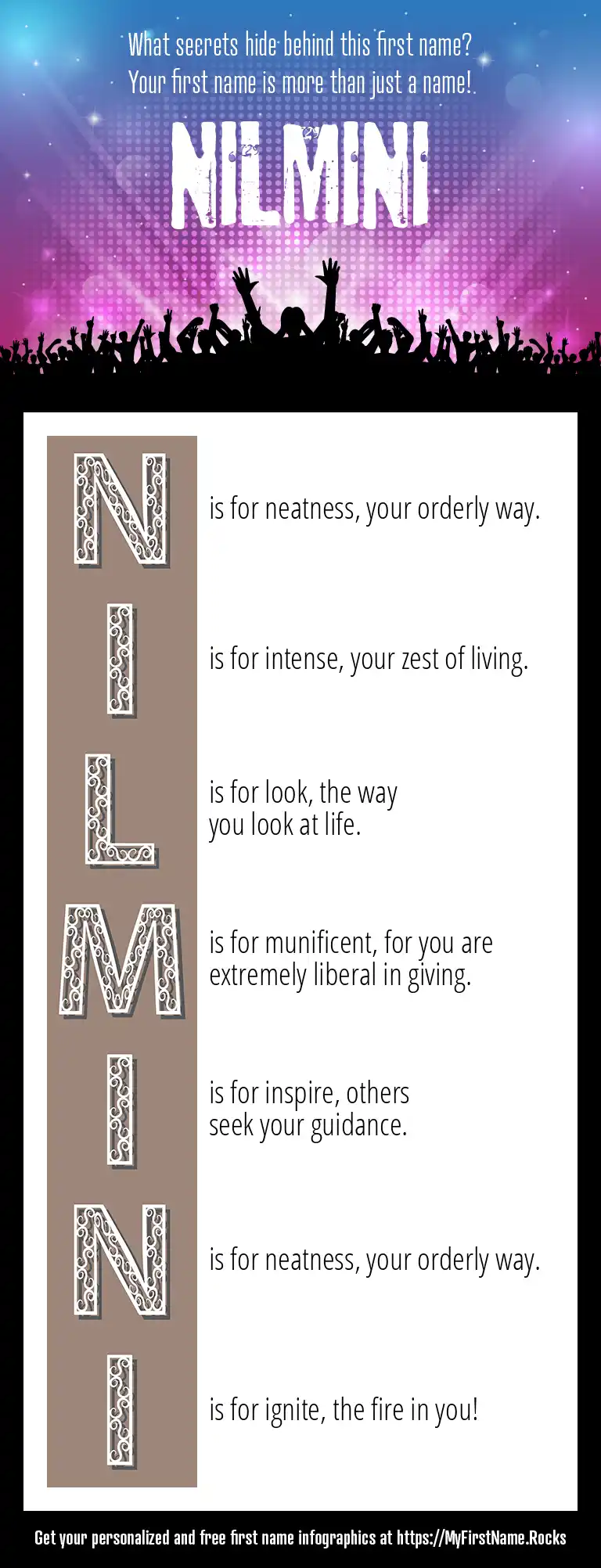 What secrets hide behind this first name?
Your first name is more than just a name!

NILMINI

N is for neatness, your orderly way.

I is for intense, your zest of living.

L is for look, the way you look at life.

M is for munificent, for you are extremely liberal in giving.

I is for inspire, others seek your guidance.

N is for neatness, your orderly way.

I is for ignite, the fire in you!

Get your personalized and free first name infographics at https://MyFirstName.Rocks