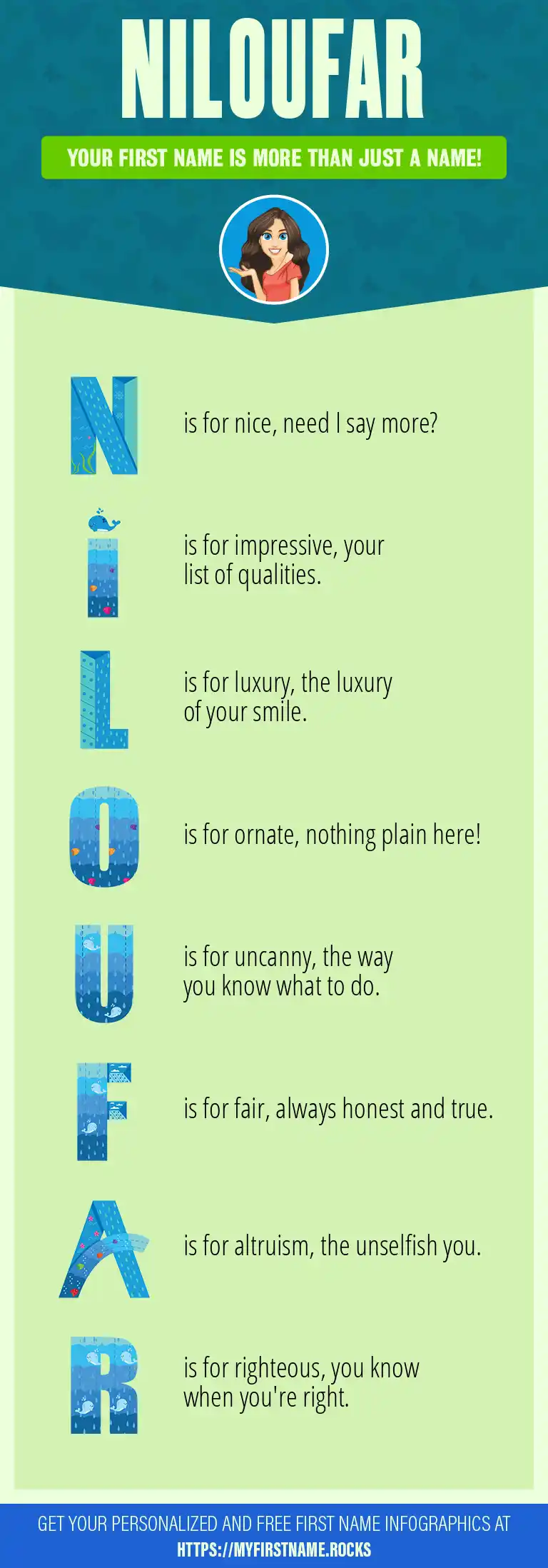 NILOUFAR

YOUR FIRST NAME IS MORE THAN JUST A NAME!

N is for nice, need I say more?

I is for impressive, your list of qualities.

L is for luxury, the luxury of your smile.

O is for ornate, nothing plain here!

U is for uncanny, the way you know what to do.

F is for fair, always honest and true.

A is for altruism, the unselfish you.

R is for righteous, you know when you're right.

GET YOUR PERSONALIZED AND FREE FIRST NAME INFOGRAPHICS AT HTTPS://MYFIRSTNAME.ROCKS