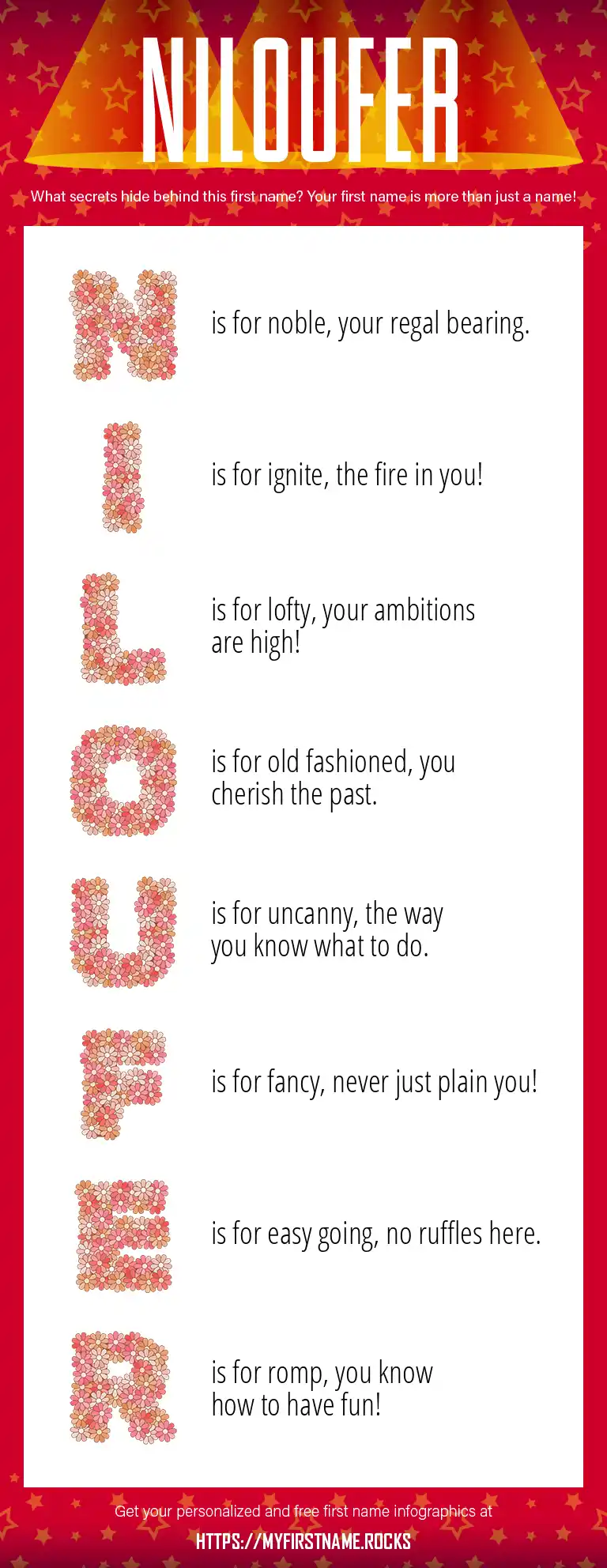 NILOUFER

What secrets hide behind this first name? Your first name is more than just a name!

N is for noble, your regal bearing.

I is for ignite, the fire in you!

L is for lofty, your ambitions are high!

O is for old fashioned, you cherish the past.

U is for uncanny, the way you know what to do.

F is for fancy, never just plain you!

E is for easy going, no ruffles here.

R is for romp, you know how to have fun!

Get your personalized and free first name infographics at

HTTPS://MYFIRSTNAME.ROCKS