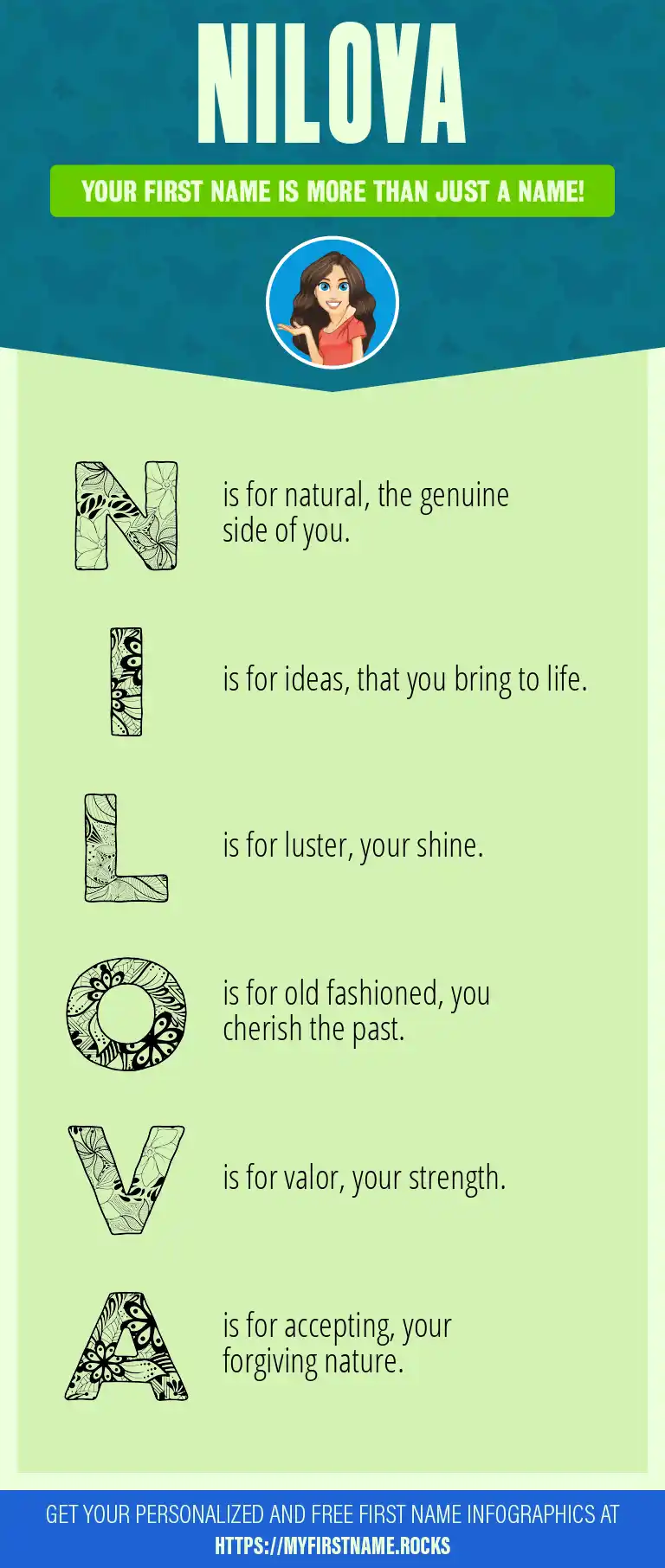 NILOVA

YOUR FIRST NAME IS MORE THAN JUST A NAME!

N is for natural, the genuine side of you.

I is for ideas, that you bring to life.

L is for luster, your shine.

O is for old fashioned, you cherish the past.

V is for valor, your strength.

A is for accepting, your forgiving nature.

GET YOUR PERSONALIZED AND FREE FIRST NAME INFOGRAPHICS AT HTTPS://MYFIRSTNAME.ROCKS