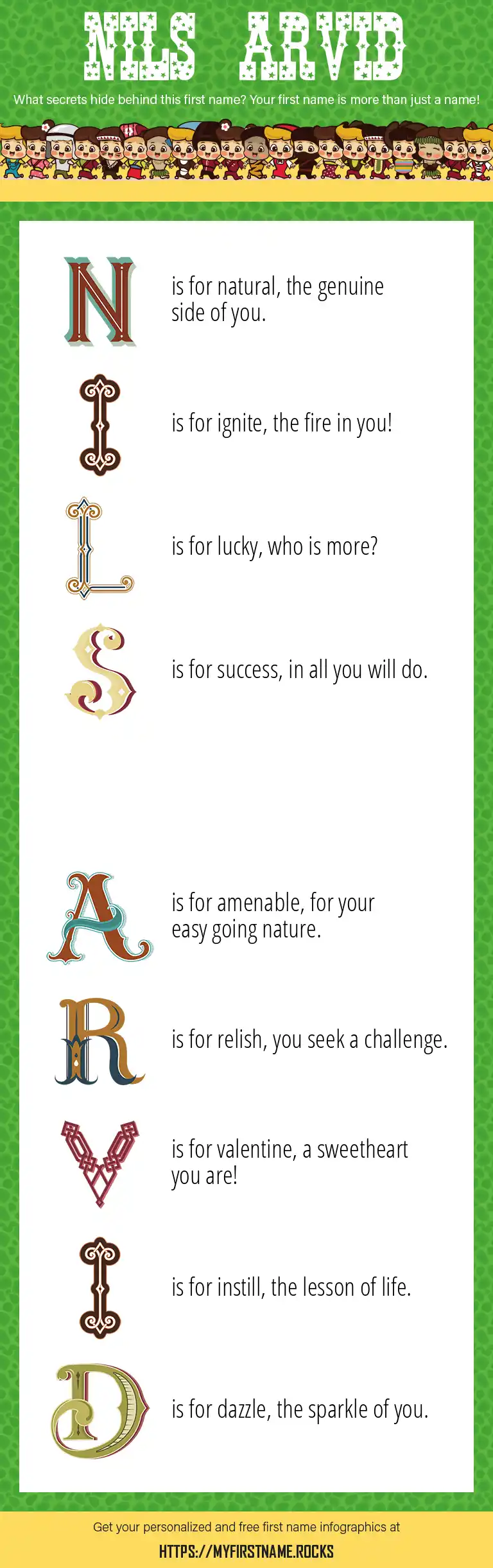 NILS ARVID

What secrets hide behind this first name? Your first name is more than just a name!

N is for natural, the genuine side of you.

I is for ignite, the fire in you!

L is for lucky, who is more?

S is for success, in all you will do.

A is for amenable, for your easy going nature.

R is for relish, you seek a challenge.

V is for valentine, a sweetheart you are!

I is for instill, the lesson of life.

D is for dazzle, the sparkle of you.

Get your personalized and free first name infographics at

HTTPS://MYFIRSTNAME.ROCKS