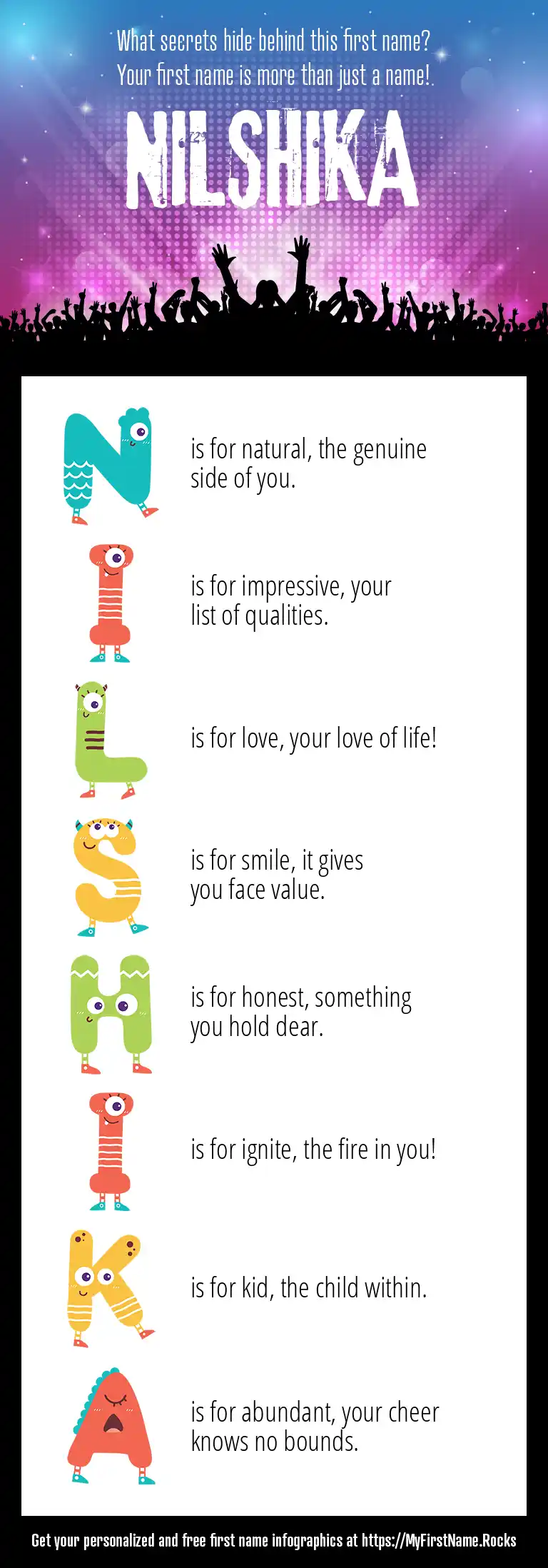 What secrets hide behind this first name?
Your first name is more than just a name!

NILSHIKA

N is for natural, the genuine side of you.

I is for impressive, your list of qualities.

L is for love, your love of life!

S is for smile, it gives you face value.

H is for honest, something you hold dear.

I is for ignite, the fire in you!

K is for kid, the child within.

A is for abundant, your cheer knows no bounds.

Get your personalized and free first name infographics at https://MyFirstName.Rocks