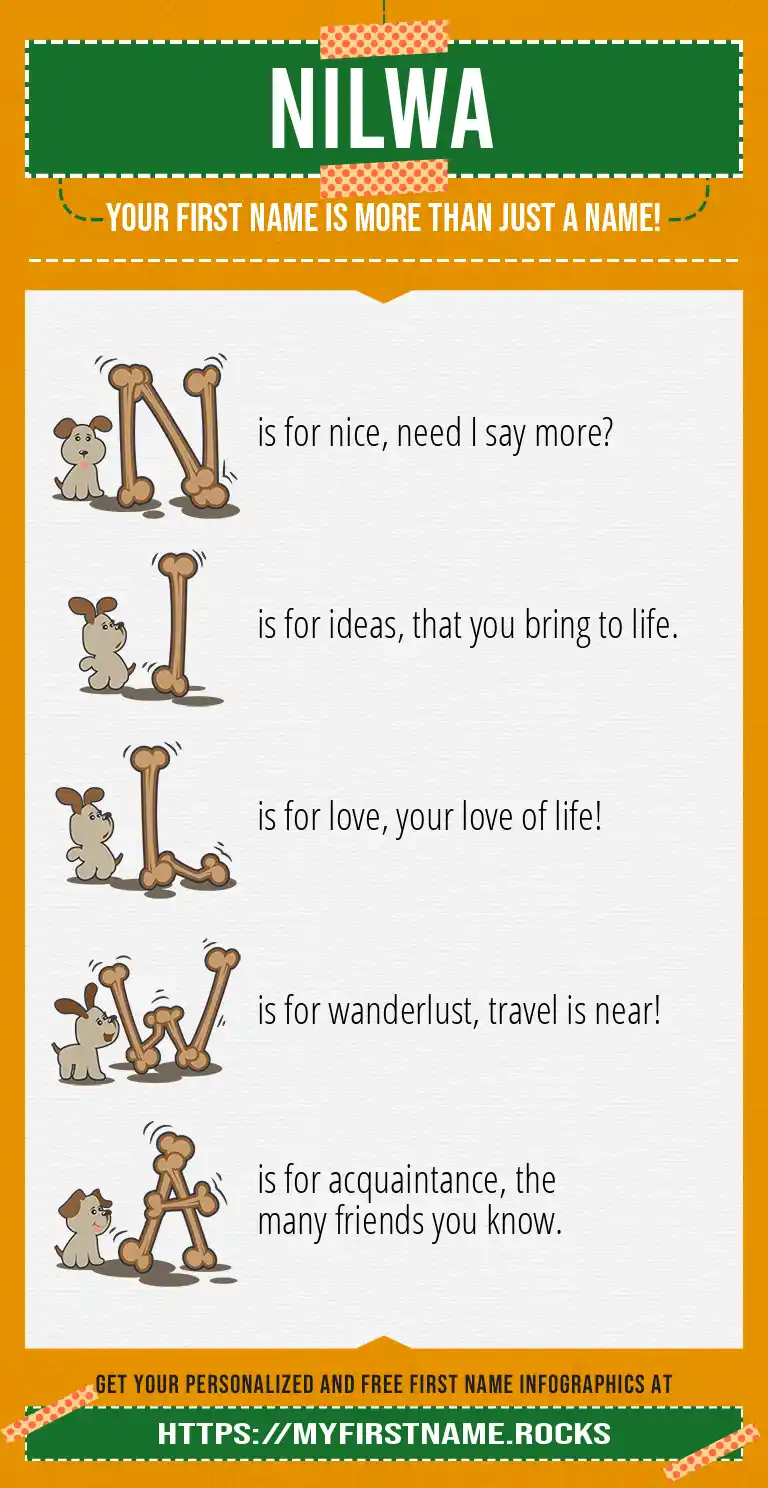 NILWA

YOUR FIRST NAME IS MORE THAN JUST A NAME!

N is for nice, need I say more?

I is for ideas, that you bring to life.

L is for love, your love of life!

W is for wanderlust, travel is near!

A is for acquaintance, the many friends you know.

GET YOUR PERSONALIZED AND FREE FIRST NAME INFOGRAPHICS AT

HTTPS://MYFIRSTNAME.ROCKS