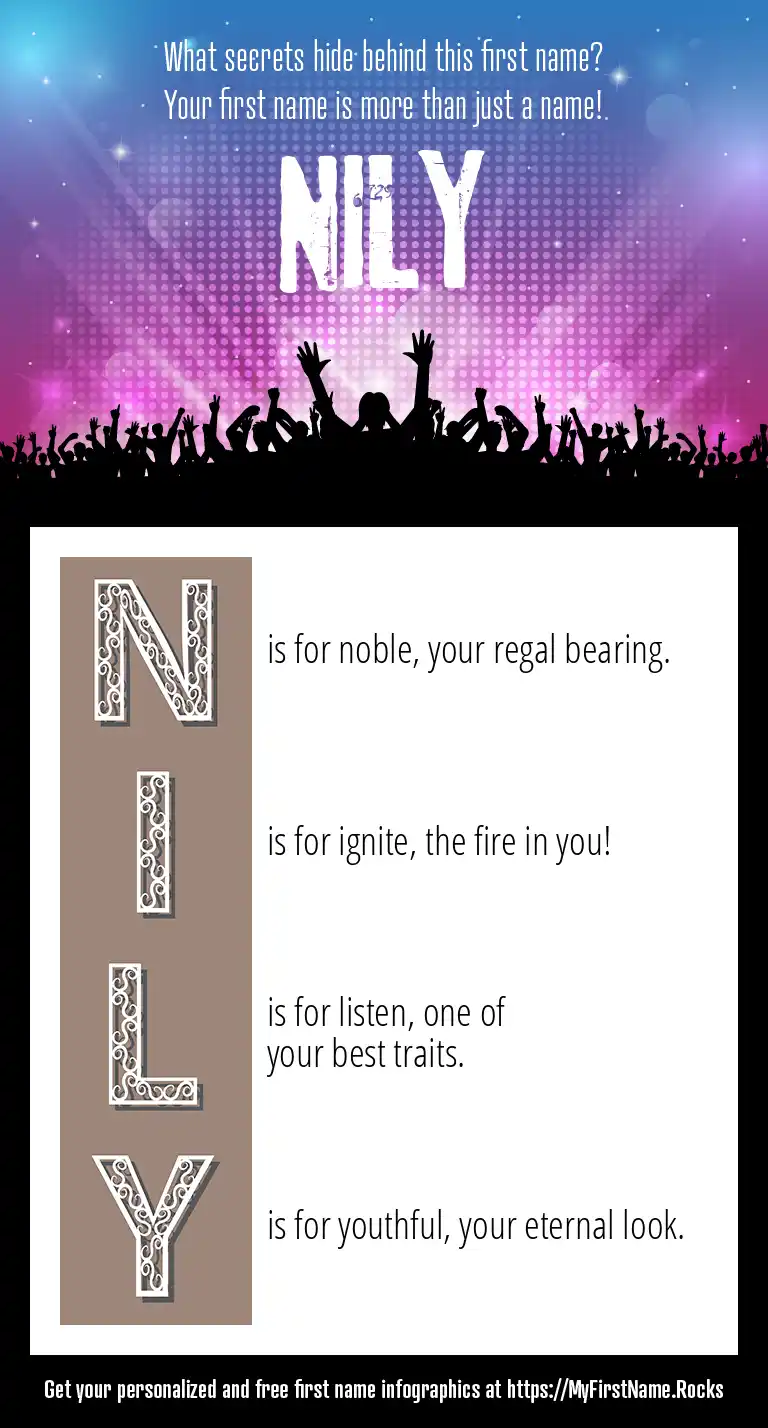 What secrets hide behind this first name?
Your first name is more than just a name!

NILY

N is for noble, your regal bearing.

I is for ignite, the fire in you!

L is for listen, one of your best traits.

Y is for youthful, your eternal look.

Get your personalized and free first name infographics at https://MyFirstName.Rocks