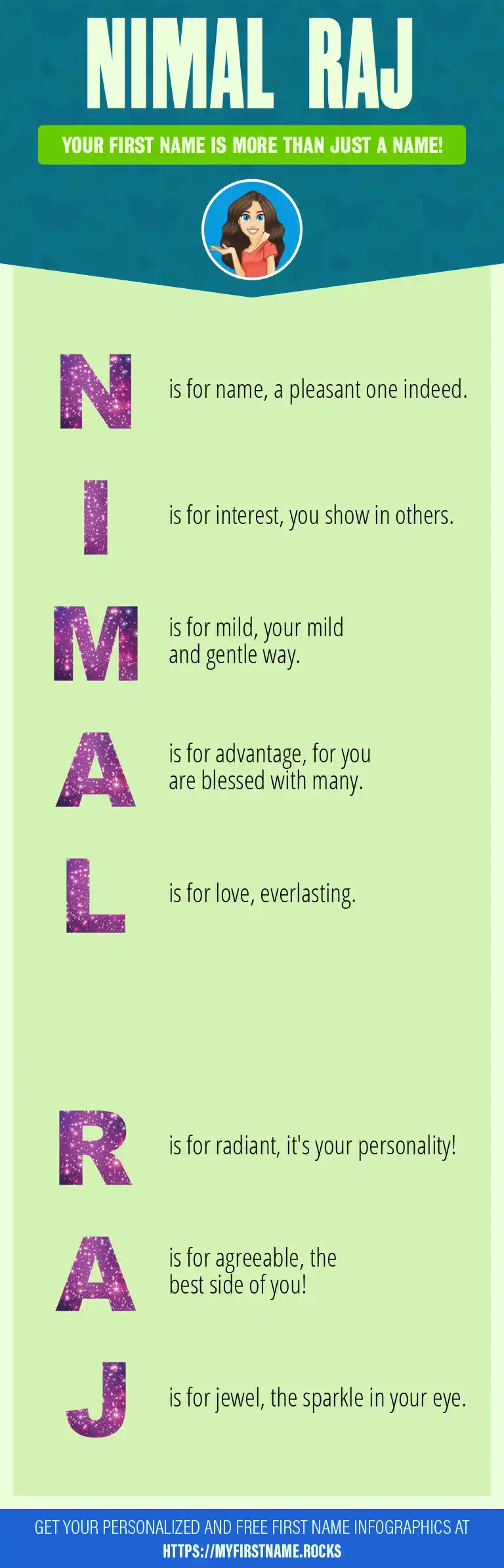 NIMAL RAJ

YOUR FIRST NAME IS MORE THAN JUST A NAME!

N is for name, a pleasant one indeed.

I is for interest, you show in others.

M is for mild, your mild and gentle way.

A is for advantage, for you are blessed with many.

L is for love, everlasting.

R is for radiant, it's your personality!

A is for agreeable, the best side of you!

J is for jewel, the sparkle in your eye.

GET YOUR PERSONALIZED AND FREE FIRST NAME INFOGRAPHICS AT HTTPS://MYFIRSTNAME.ROCKS