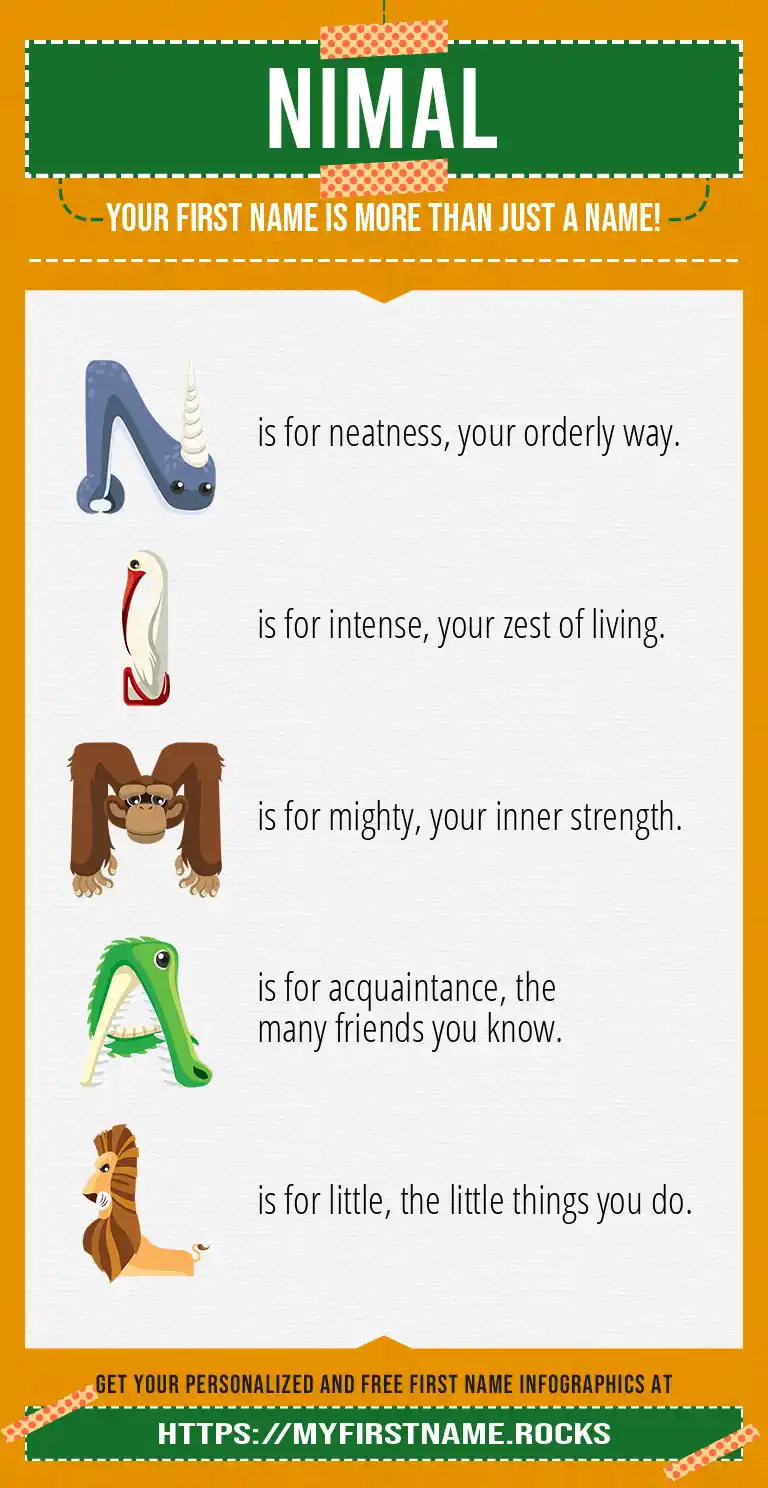 NIMAL

YOUR FIRST NAME IS MORE THAN JUST A NAME!

N is for neatness, your orderly way.

I is for intense, your zest of living.

M is for mighty, your inner strength.

A is for acquaintance, the many friends you know.

L is for little, the little things you do.

GET YOUR PERSONALIZED AND FREE FIRST NAME INFOGRAPHICS AT

HTTPS://MYFIRSTNAME.ROCKS