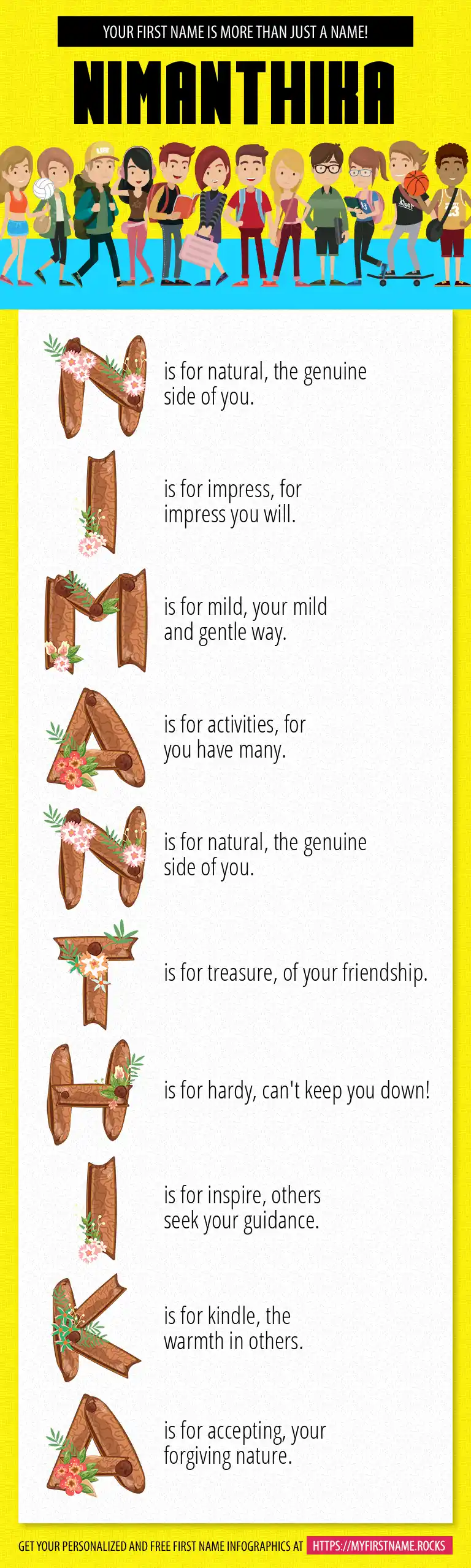 YOUR FIRST NAME IS MORE THAN JUST A NAME!

NIMANTHIKA

N is for natural, the genuine side of you.

I is for impress, for impress you will.

M is for mild, your mild and gentle way.

A is for activities, for you have many.

N is for natural, the genuine side of you.

T is for treasure, of your friendship.

H is for hardy, can't keep you down!

I is for inspire, others seek your guidance.

K is for kindle, the warmth in others.

A is for accepting, your forgiving nature.

GET YOUR PERSONALIZED AND FREE FIRST NAME INFOGRAPHICS AT HTTPS://MYFIRSTNAME.ROCKS