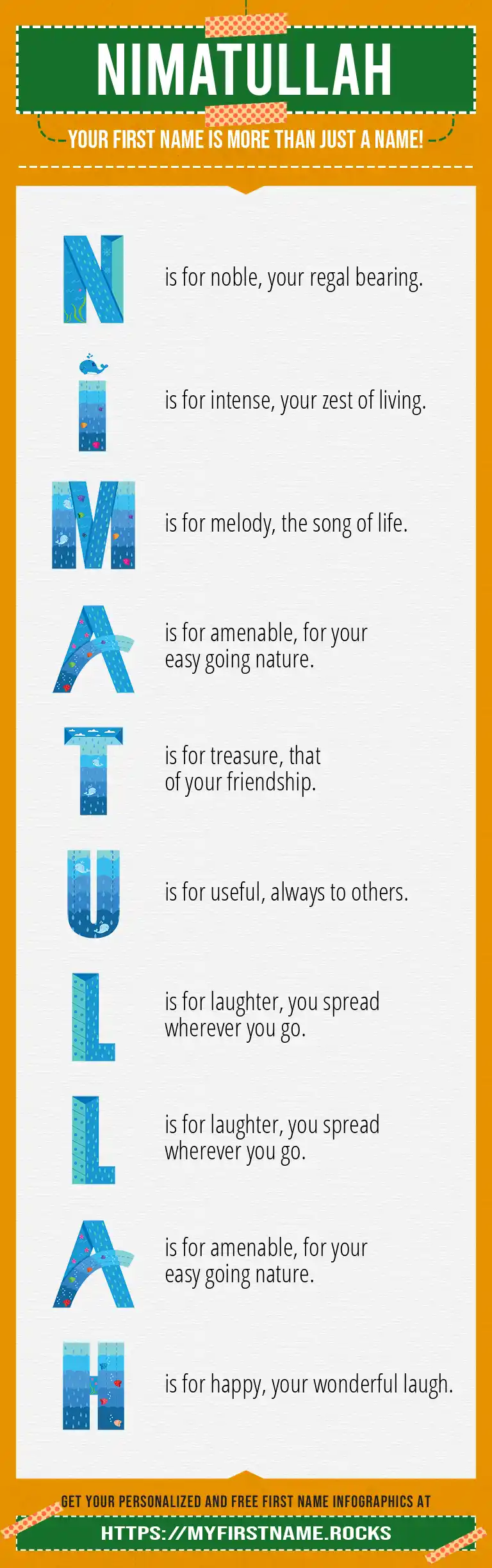 NIMATULLAH

YOUR FIRST NAME IS MORE THAN JUST A NAME!

N is for noble, your regal bearing.

I is for intense, your zest of living.

M is for melody, the song of life.

A is for amenable, for your easy going nature.

T is for treasure, that of your friendship.

U is for useful, always to others.

L is for laughter, you spread wherever you go.

L is for laughter, you spread wherever you go.

A is for amenable, for your easy going nature.

H is for happy, your wonderful laugh.

GET YOUR PERSONALIZED AND FREE FIRST NAME INFOGRAPHICS AT

HTTPS://MYFIRSTNAME.ROCKS