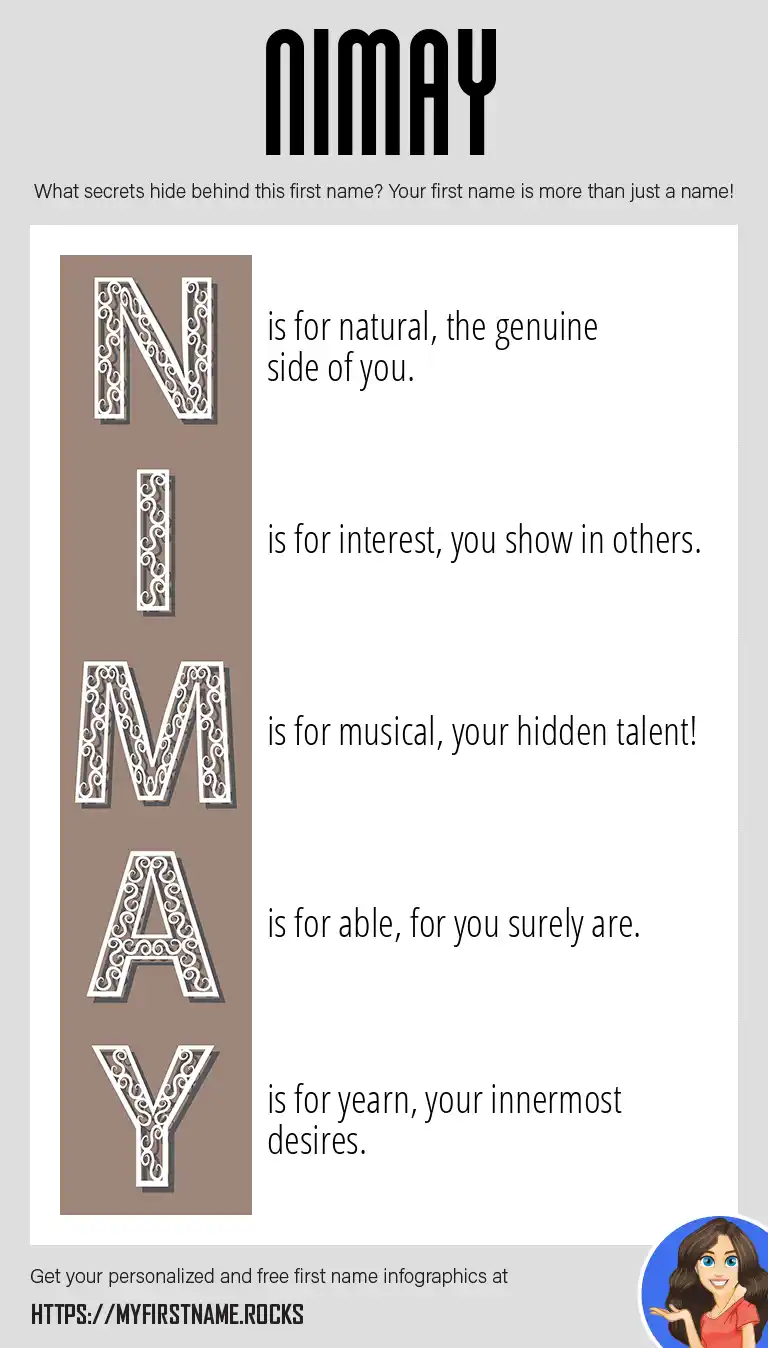 NIMAY

What secrets hide behind this first name? Your first name is more than just a name!

N is for natural, the genuine side of you.

I is for interest, you show in others.

M is for musical, your hidden talent!

A is for able, for you surely are.

Y is for yearn, your innermost desires.

Get your personalized and free first name infographics at

HTTPS://MYFIRSTNAME.ROCKS