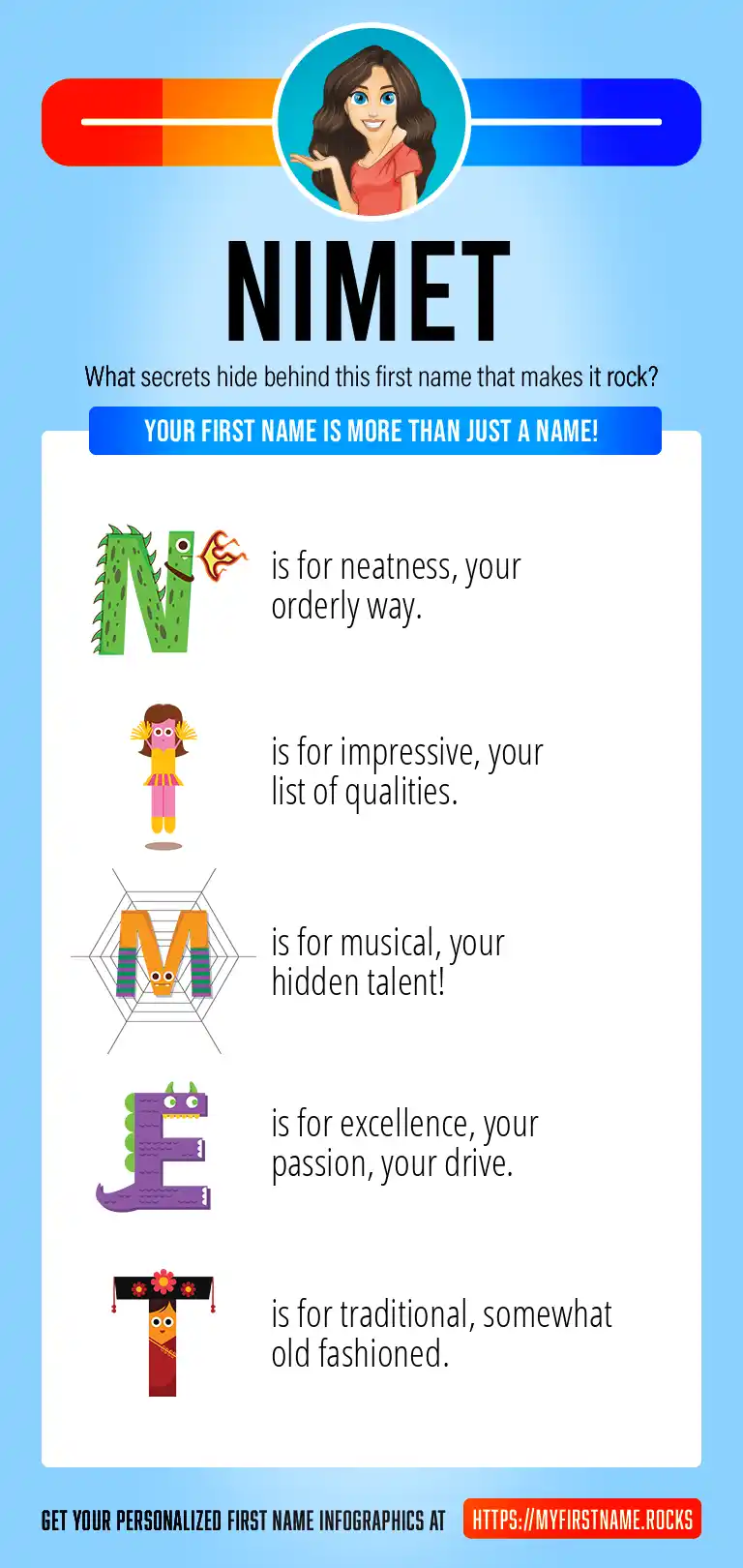 NIMET

What secrets hide behind this first name that makes it rock?

YOUR FIRST NAME IS MORE THAN JUST A NAME!

N is for neatness, your orderly way.

I is for impressive, your list of qualities.

M is for musical, your hidden talent!

E is for excellence, your passion, your drive.

T is for traditional, somewhat old fashioned.

GET YOUR PERSONALIZED FIRST NAME INFOGRAPHICS AT HTTPS://MYFIRSTNAME.ROCKS