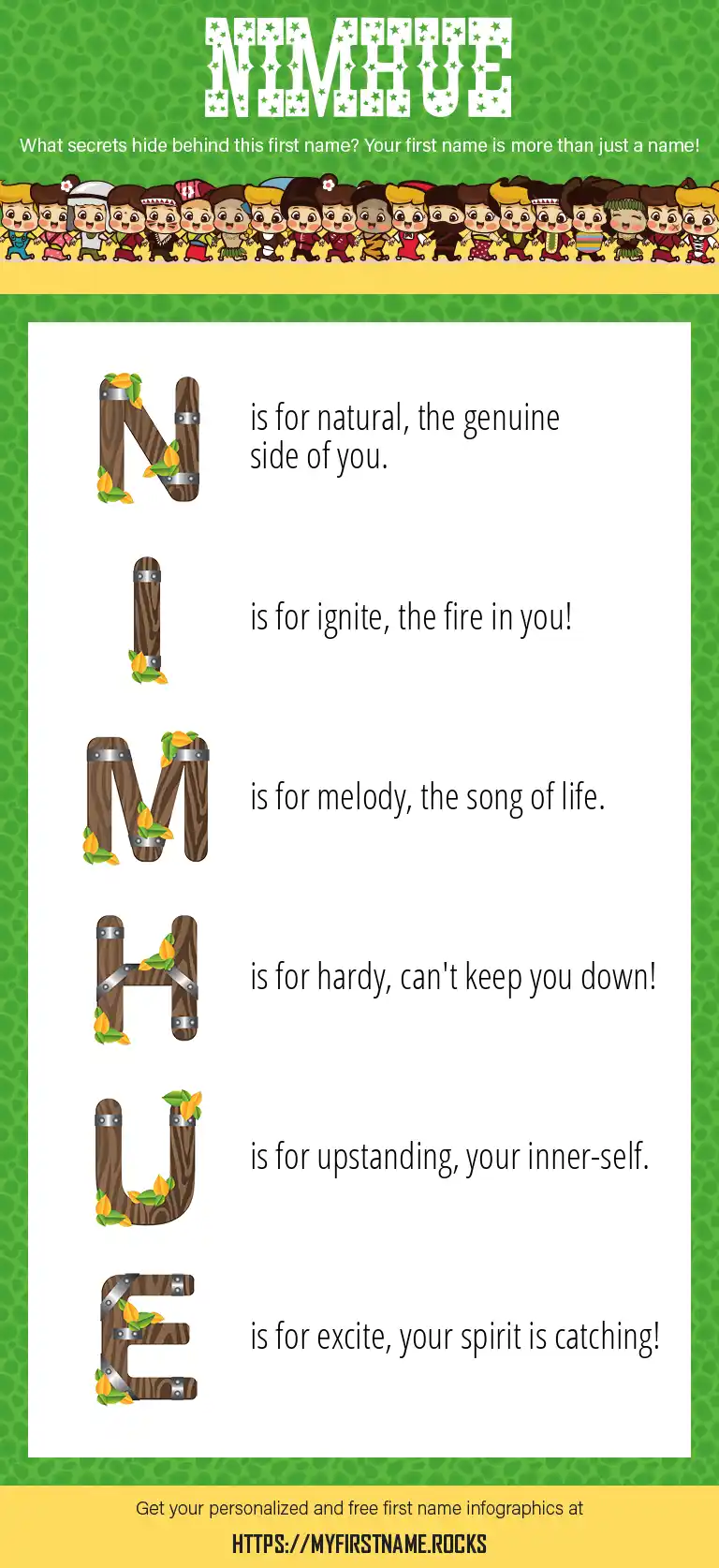 NIMHUE

What secrets hide behind this first name? Your first name is more than just a name!

N is for natural, the genuine side of you.

I is for ignite, the fire in you!

M is for melody, the song of life.

H is for hardy, can't keep you down!

U is for upstanding, your inner-self.

E is for excite, your spirit is catching!

Get your personalized and free first name infographics at

HTTPS://MYFIRSTNAME.ROCKS