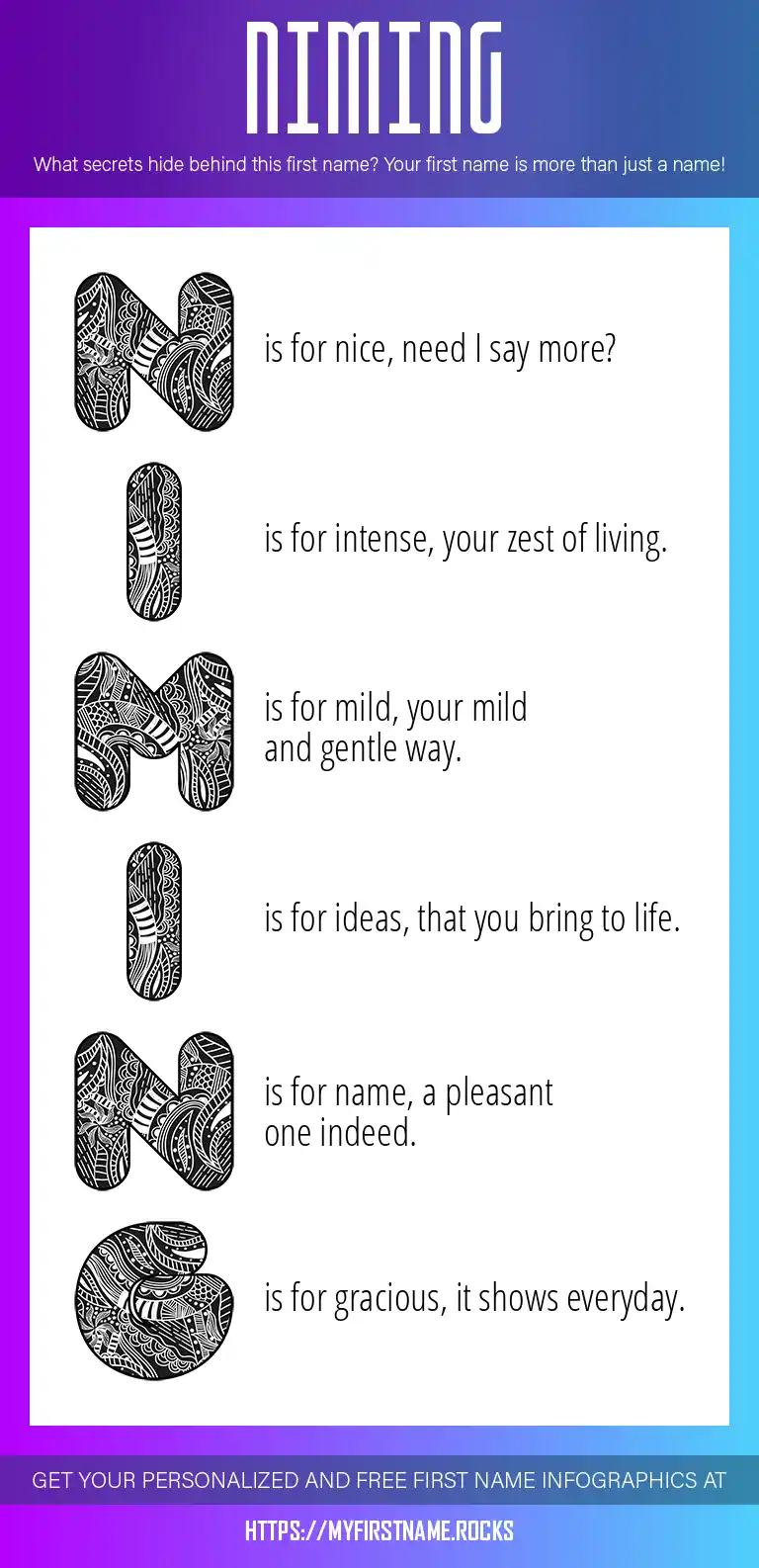 NIMING

What secrets hide behind this first name? Your first name is more than just a name!

N is for nice, need I say more?

I is for intense, your zest of living.

M is for mild, your mild and gentle way.

I is for ideas, that you bring to life.

N is for name, a pleasant one indeed.

G is for gracious, it shows everyday.

GET YOUR PERSONALIZED AND FREE FIRST NAME INFOGRAPHICS AT

HTTPS://MYFIRSTNAME.ROCKS