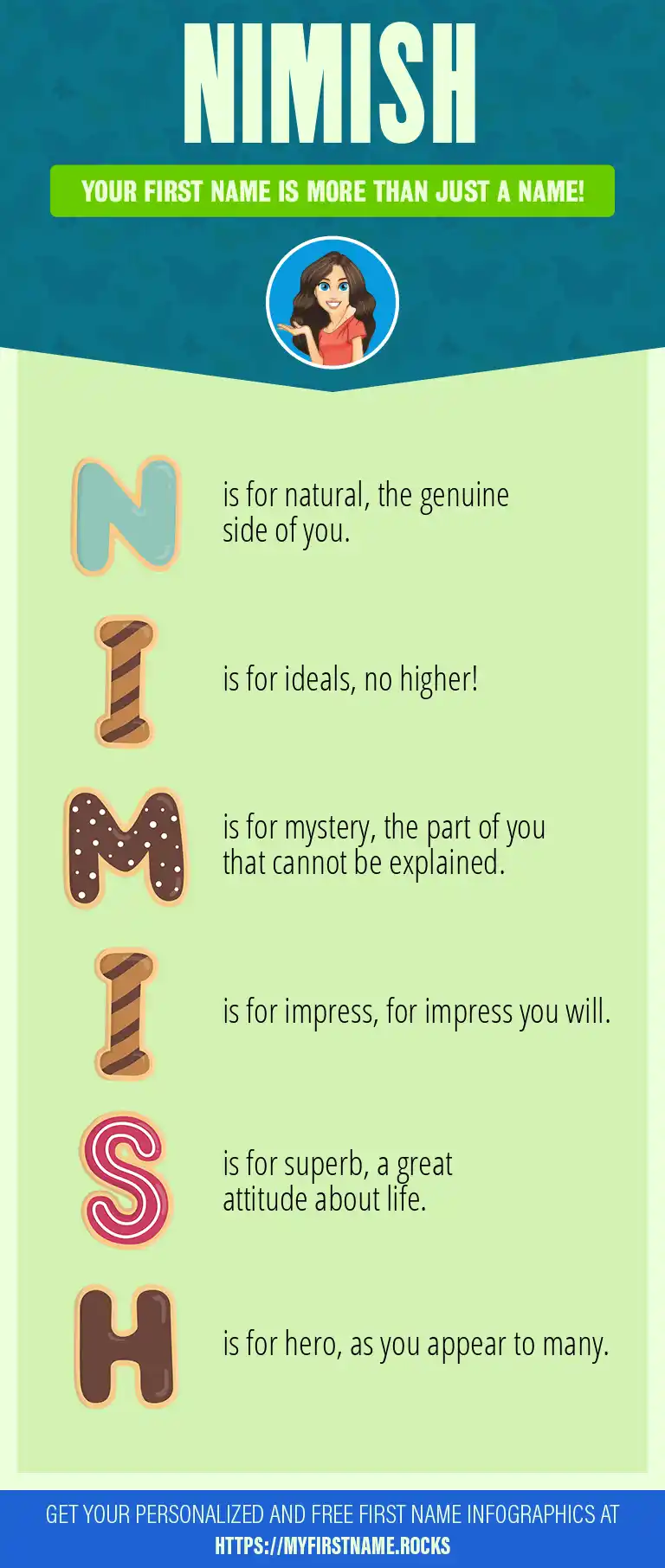 NIMISH

YOUR FIRST NAME IS MORE THAN JUST A NAME!

N is for natural, the genuine side of you.

I is for ideals, no higher!

M is for mystery, the part of you that cannot be explained.

I is for impress, for impress you will.

S is for superb, a great attitude about life.

H is for hero, as you appear to many.

GET YOUR PERSONALIZED AND FREE FIRST NAME INFOGRAPHICS AT HTTPS://MYFIRSTNAME.ROCKS