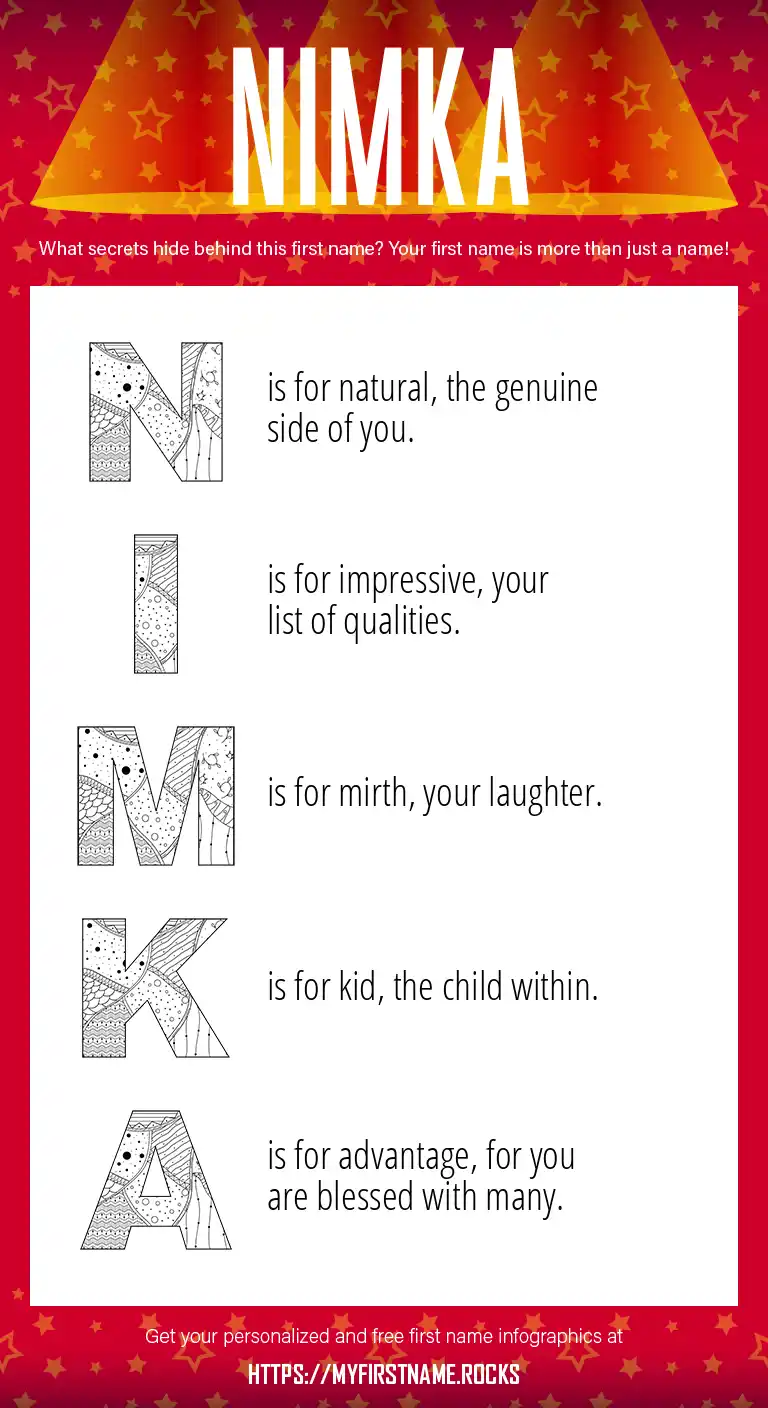 NIMKA

What secrets hide behind this first name? Your first name is more than just a name!

N is for natural, the genuine side of you.

I is for impressive, your list of qualities.

M is for mirth, your laughter.

K is for kid, the child within.

A is for advantage, for you are blessed with many.

Get your personalized and free first name infographics at

HTTPS://MYFIRSTNAME.ROCKS