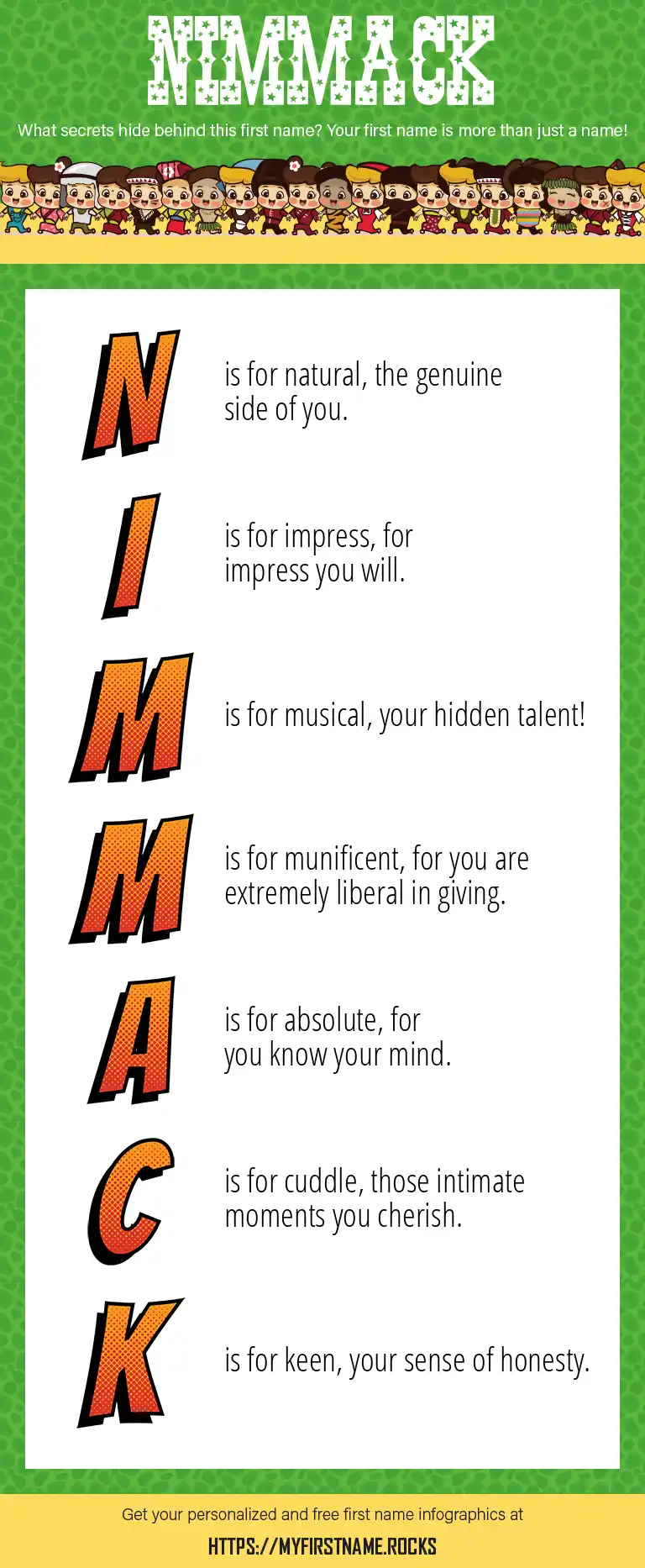 NIMMACK

What secrets hide behind this first name? Your first name is more than just a name!

N is for natural, the genuine side of you.

I is for impress, for impress you will.

M is for musical, your hidden talent!

M is for munificent, for you are extremely liberal in giving.

A is for absolute, for you know your mind.

C is for cuddle, those intimate moments you cherish.

K is for keen, your sense of honesty.

Get your personalized and free first name infographics at

HTTPS://MYFIRSTNAME.ROCKS