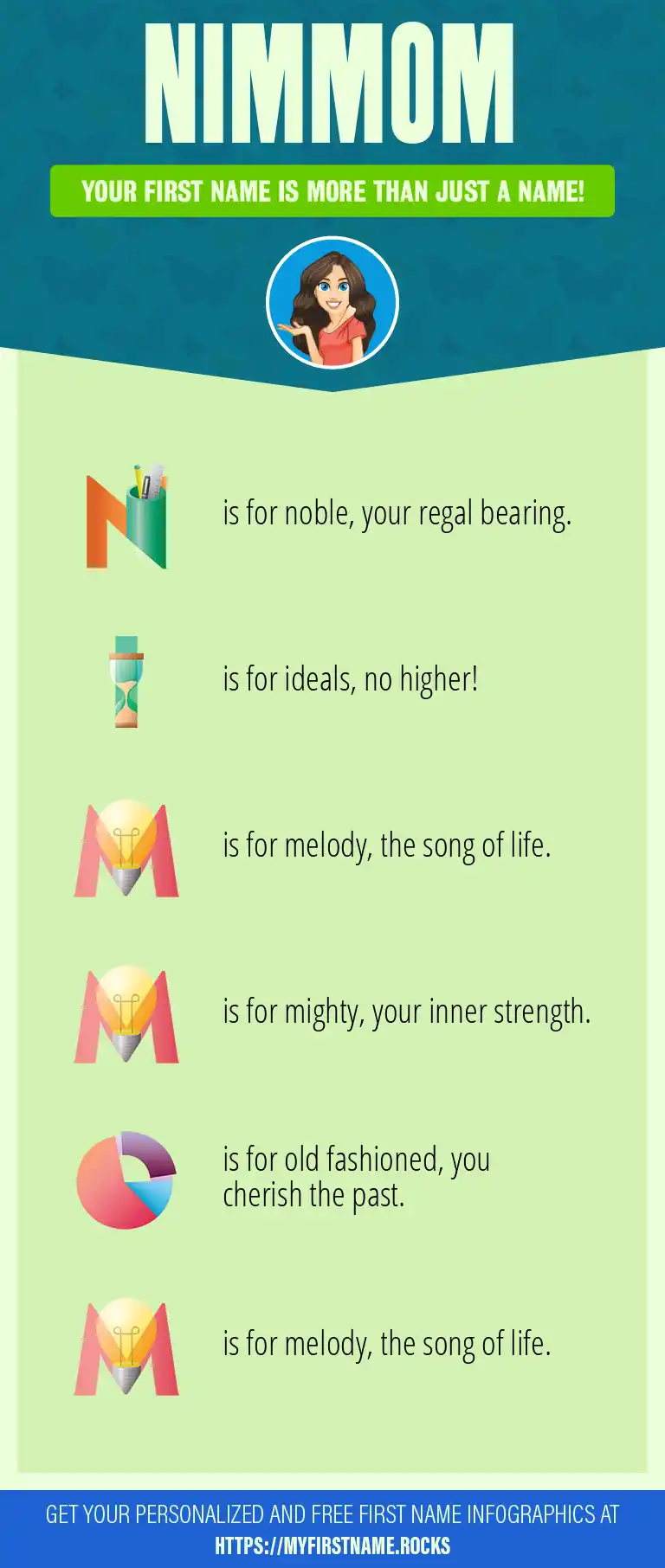 NIMMOM

YOUR FIRST NAME IS MORE THAN JUST A NAME!

N is for noble, your regal bearing.

I is for ideals, no higher!

M is for melody, the song of life.

M is for mighty, your inner strength.

O is for old fashioned, you cherish the past.

M is for melody, the song of life.

GET YOUR PERSONALIZED AND FREE FIRST NAME INFOGRAPHICS AT HTTPS://MYFIRSTNAME.ROCKS