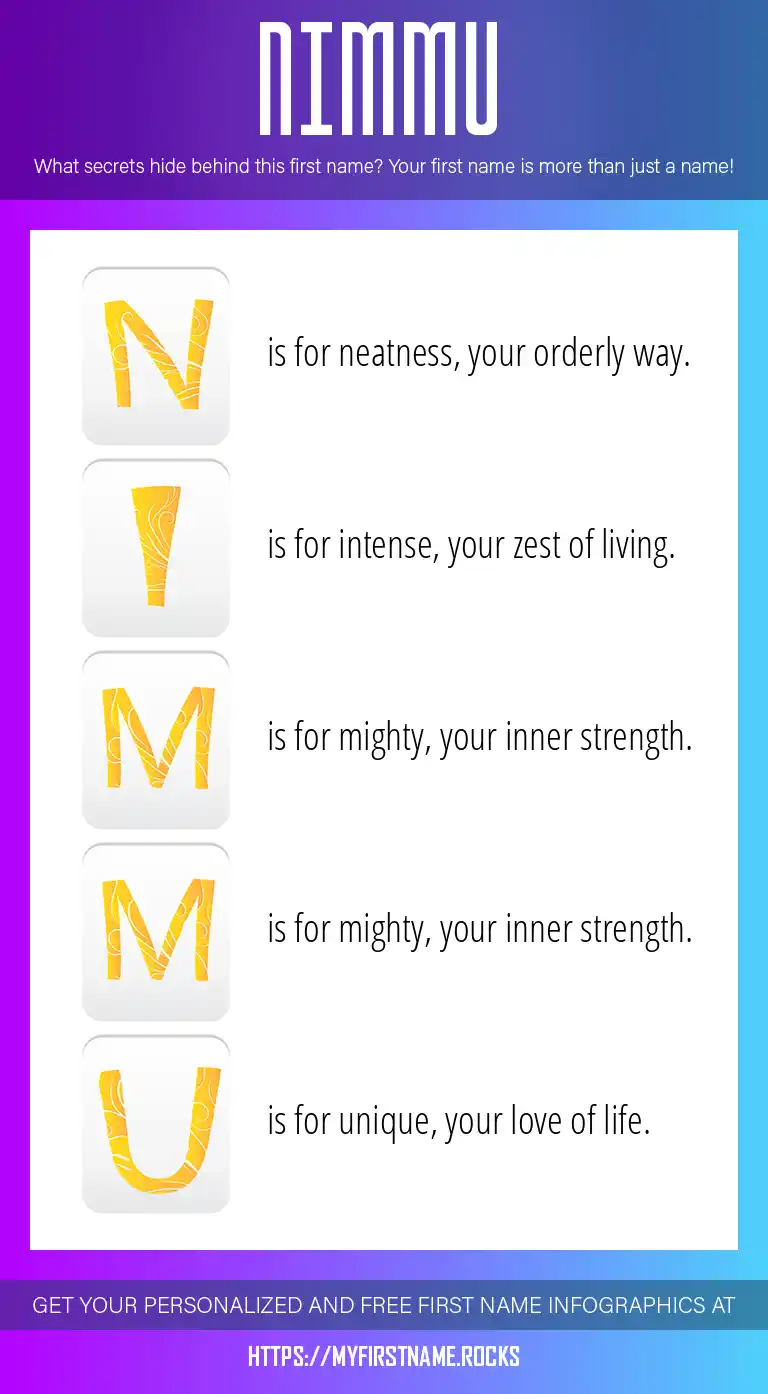 NIMMU

What secrets hide behind this first name? Your first name is more than just a name!

N is for neatness, your orderly way.

I is for intense, your zest of living.

M is for mighty, your inner strength.

M is for mighty, your inner strength.

U is for unique, your love of life.

GET YOUR PERSONALIZED AND FREE FIRST NAME INFOGRAPHICS AT

HTTPS://MYFIRSTNAME.ROCKS