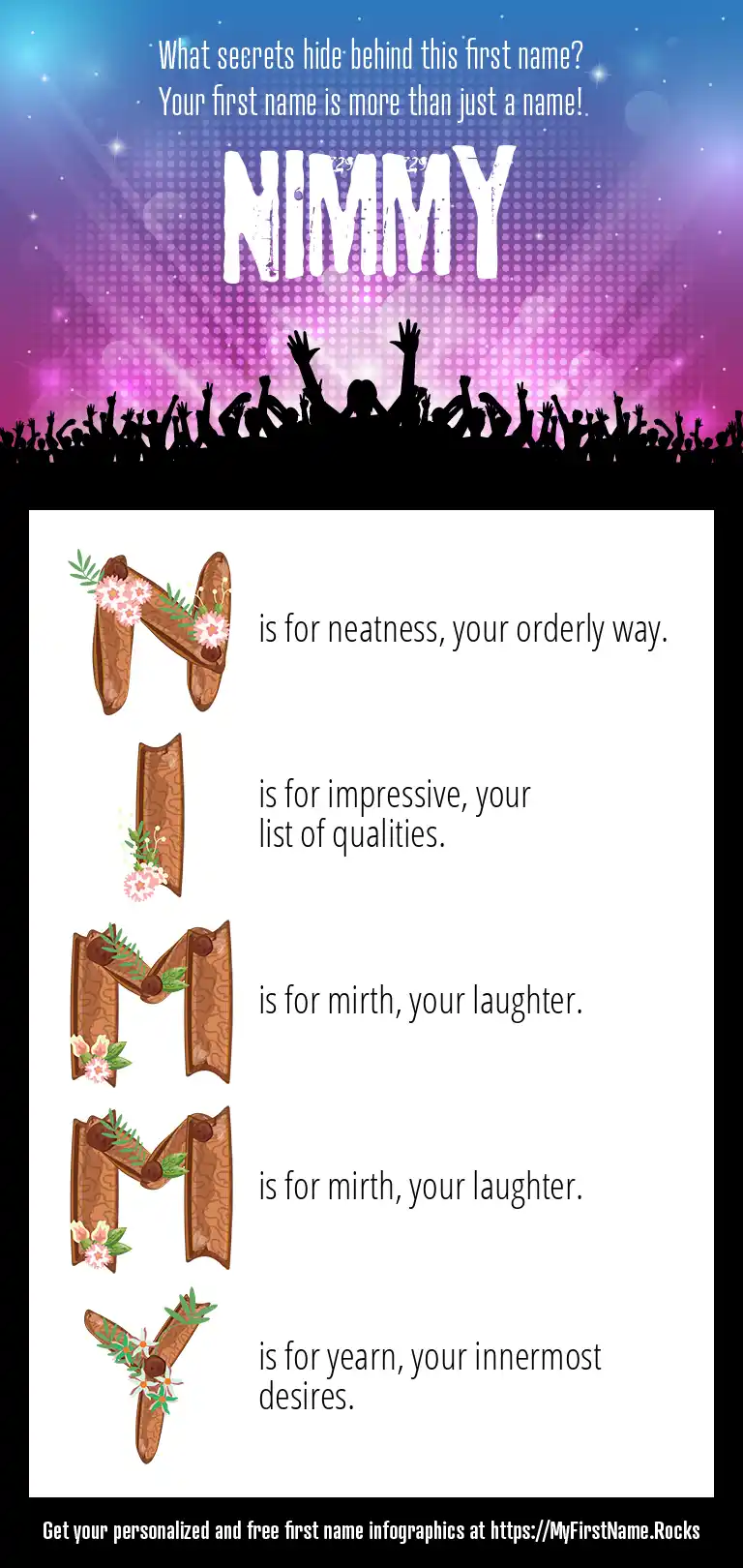 What secrets hide behind this first name?
Your first name is more than just a name!

NIMMY

N is for neatness, your orderly way.

I is for impressive, your list of qualities.

M is for mirth, your laughter.

M is for mirth, your laughter.

Y is for yearn, your innermost desires.

Get your personalized and free first name infographics at https://MyFirstName.Rocks