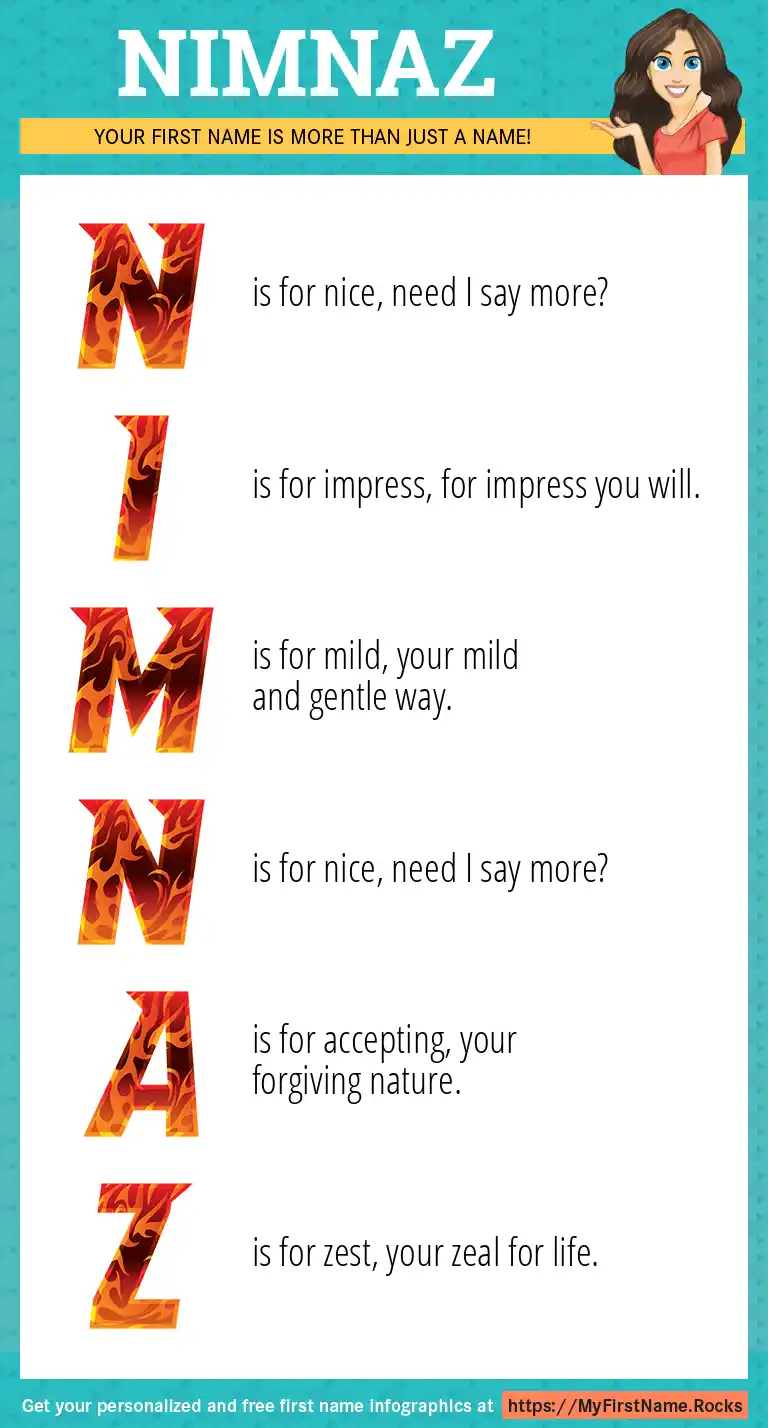 NIMNAZ

YOUR FIRST NAME IS MORE THAN JUST A NAME!

N is for nice, need I say more?

I is for impress, for impress you will.

M is for mild, your mild and gentle way.

N is for nice, need I say more?

A is for accepting, your forgiving nature.

Z is for zest, your zeal for life.

Get your personalized and free first name infographics at https://MyFirstName.Rocks