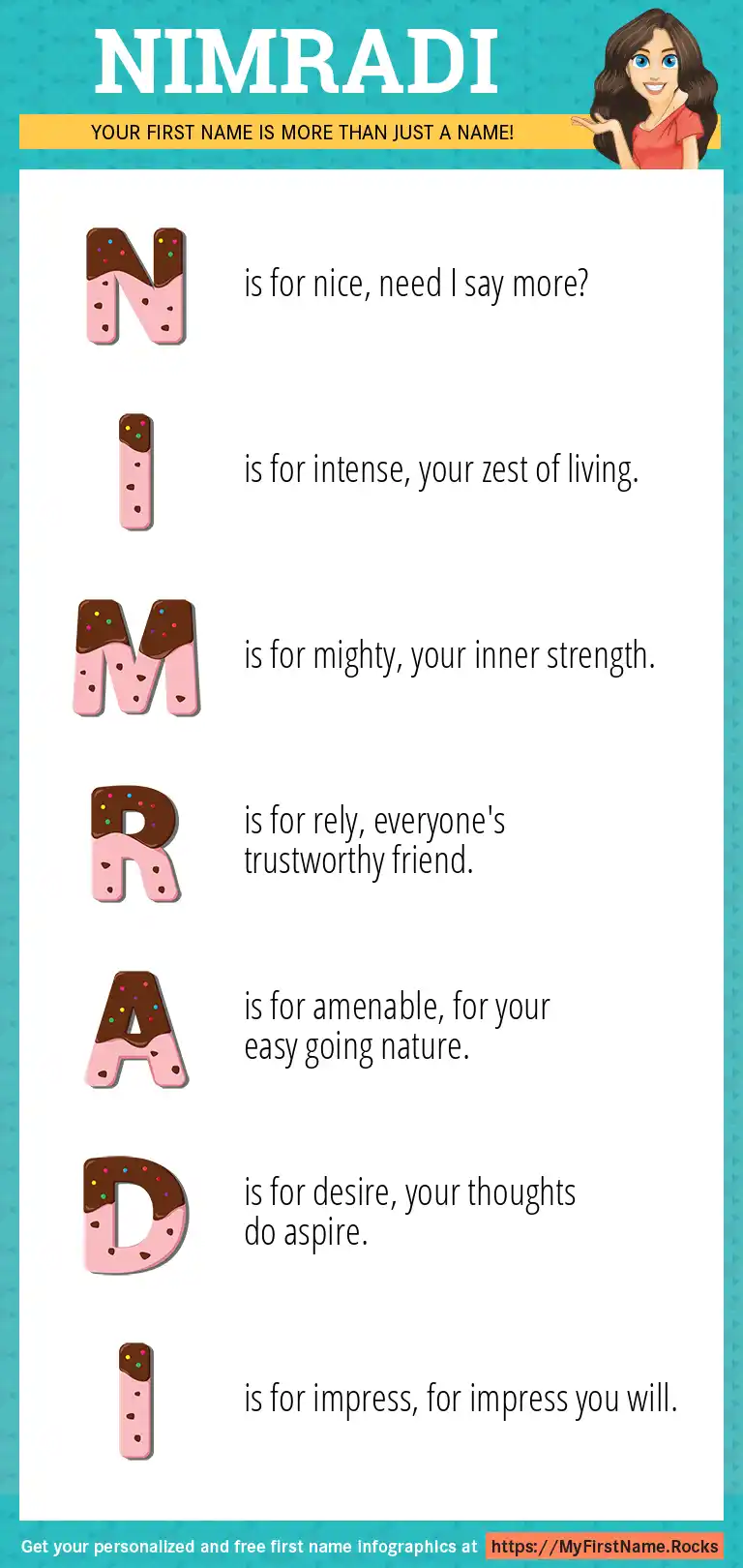 NIMRADI

YOUR FIRST NAME IS MORE THAN JUST A NAME!

N is for nice, need I say more?

I is for intense, your zest of living.

M is for mighty, your inner strength.

R is for rely, everyone's trustworthy friend.

A is for amenable, for your easy going nature.

D is for desire, your thoughts do aspire.

I is for impress, for impress you will.

Get your personalized and free first name infographics at https://MyFirstName.Rocks