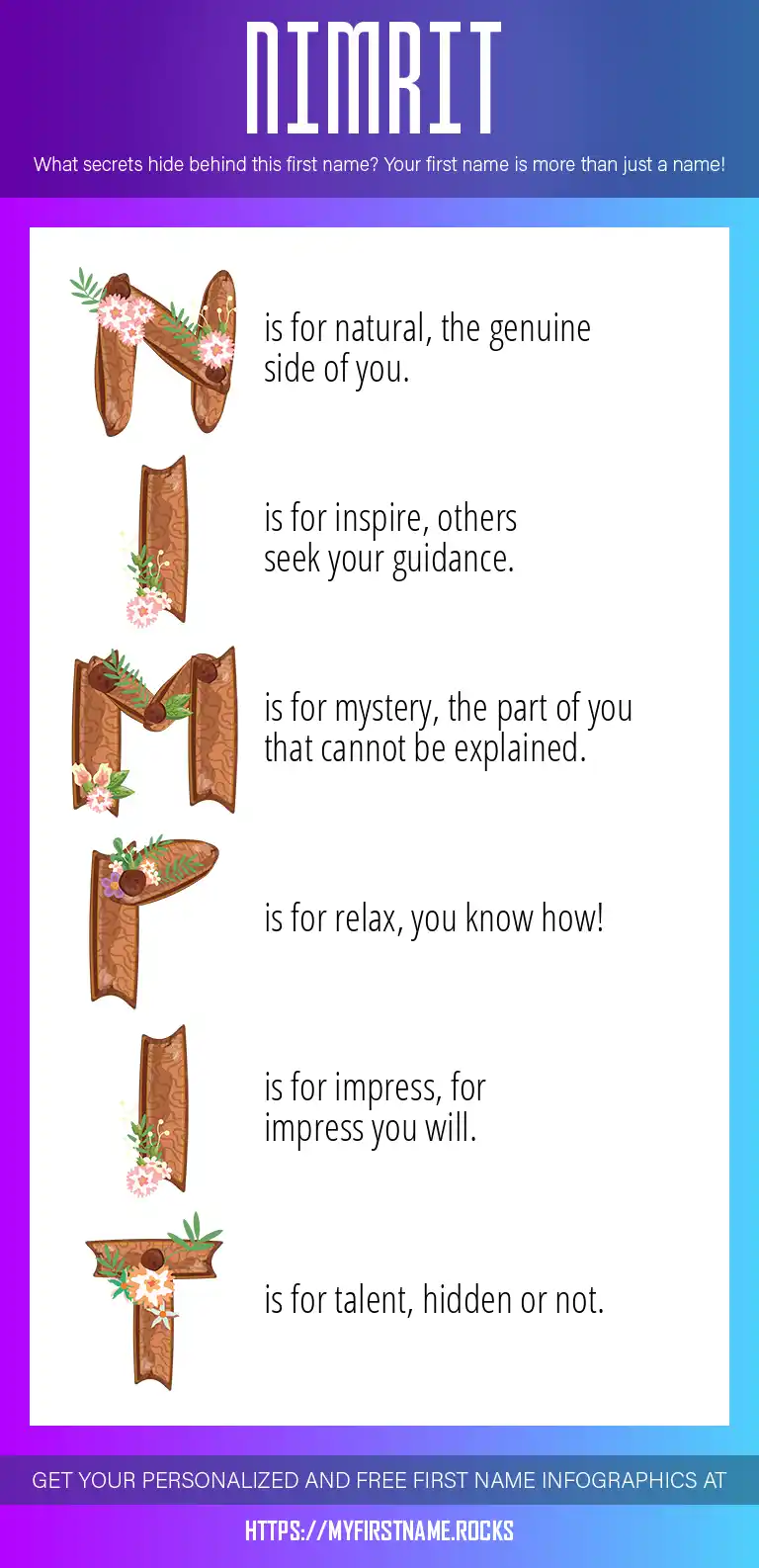 NIMRIT

What secrets hide behind this first name? Your first name is more than just a name!

N is for natural, the genuine side of you.

I is for inspire, others seek your guidance.

M is for mystery, the part of you that cannot be explained.

R is for relax, you know how!

I is for impress, for impress you will.

T is for talent, hidden or not.

GET YOUR PERSONALIZED AND FREE FIRST NAME INFOGRAPHICS AT

HTTPS://MYFIRSTNAME.ROCKS