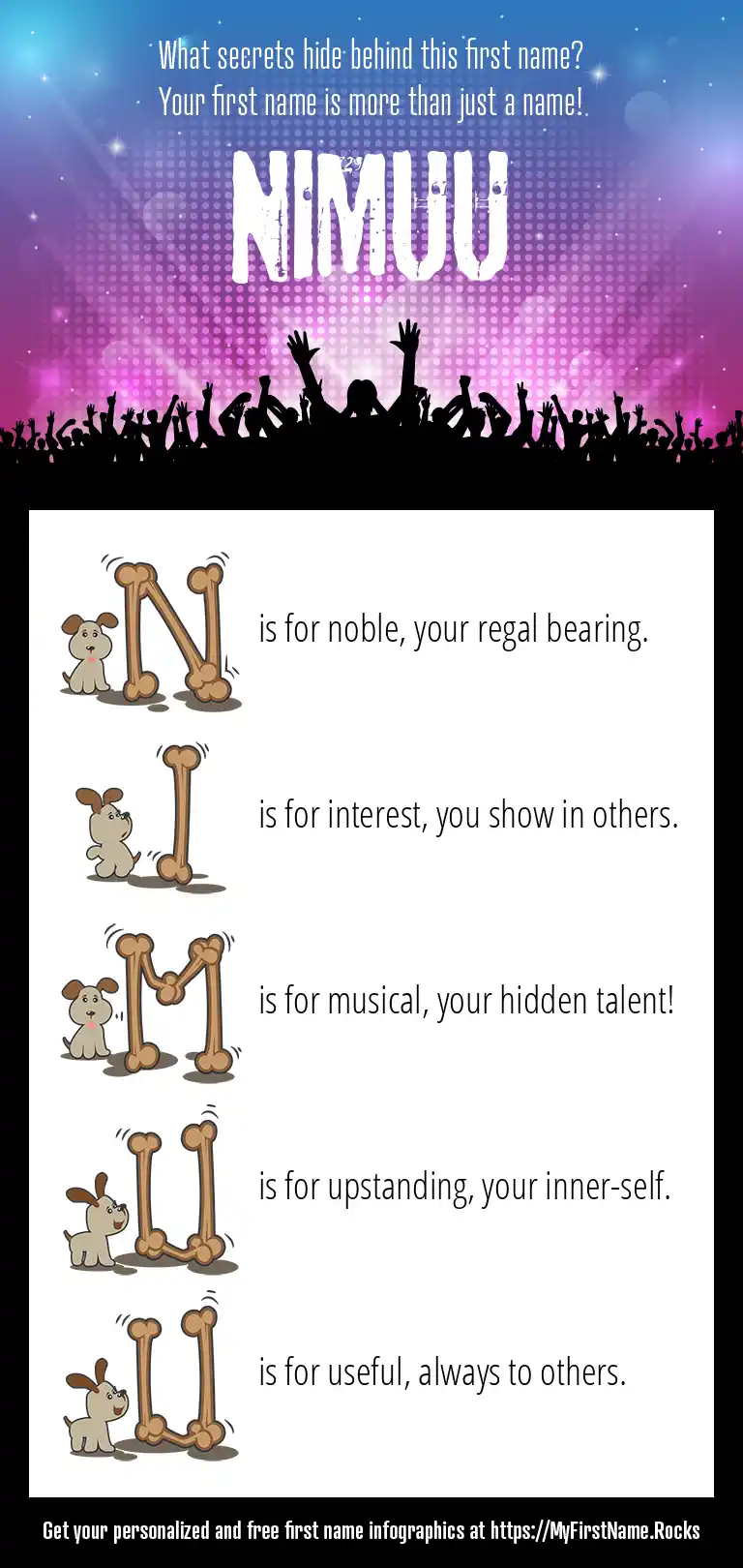 What secrets hide behind this first name?
Your first name is more than just a name!

NIMUU

N is for noble, your regal bearing.

I is for interest, you show in others.

M is for musical, your hidden talent!

U is for upstanding, your inner-self.

U is for useful, always to others.

Get your personalized and free first name infographics at https://MyFirstName.Rocks