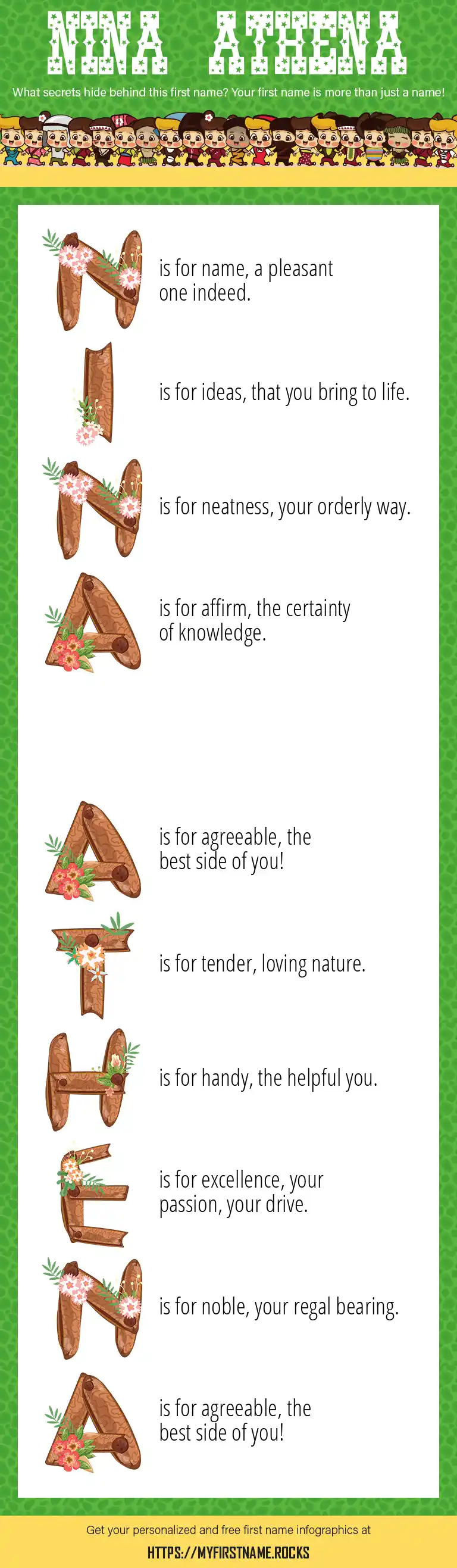 NINA ATHENA

What secrets hide behind this first name? Your first name is more than just a name!

N is for name, a pleasant one indeed.

I is for ideas, that you bring to life.

N is for neatness, your orderly way.

A is for affirm, the certainty of knowledge.

A is for agreeable, the best side of you!

T is for tender, loving nature.

H is for handy, the helpful you.

E is for excellence, your passion, your drive.

N is for noble, your regal bearing.

A is for agreeable, the best side of you!

Get your personalized and free first name infographics at

HTTPS://MYFIRSTNAME.ROCKS