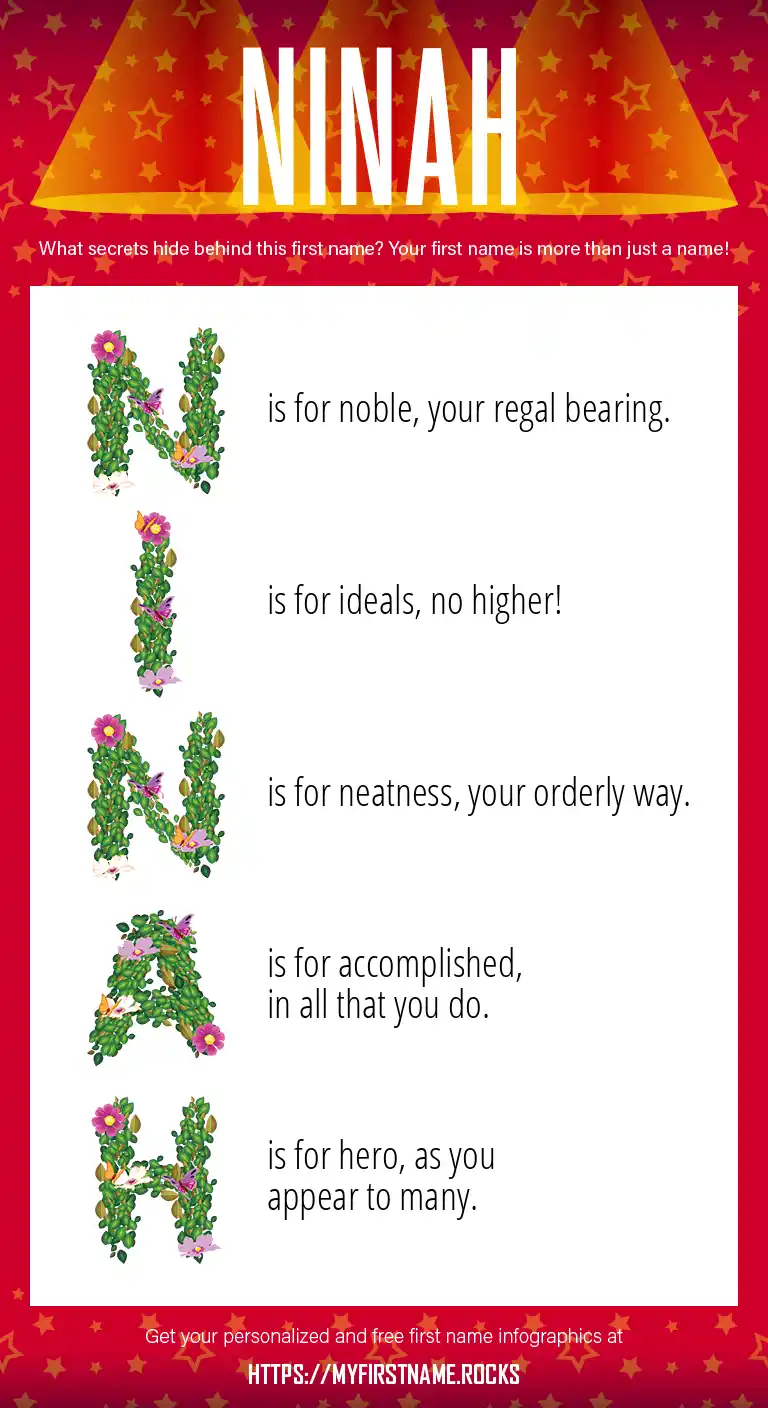 NINAH

What secrets hide behind this first name? Your first name is more than just a name!

N is for noble, your regal bearing.

I is for ideals, no higher!

N is for neatness, your orderly way.

A is for accomplished, in all that you do.

H is for hero, as you appear to many.

Get your personalized and free first name infographics at

HTTPS://MYFIRSTNAME.ROCKS