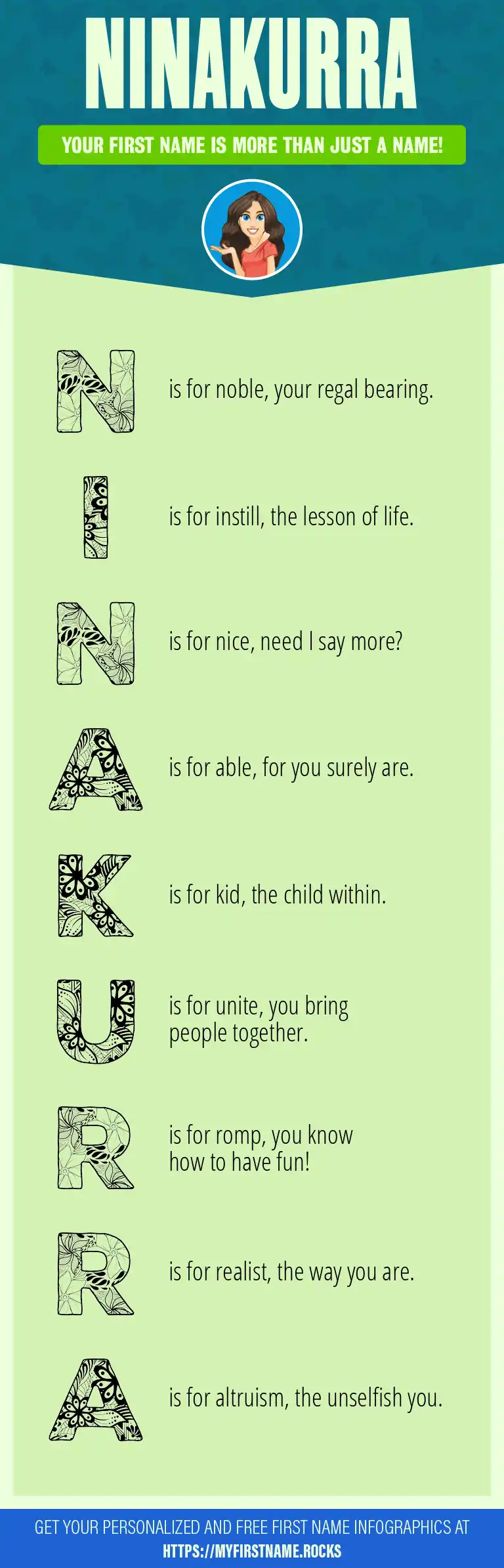 NINAKURRA

YOUR FIRST NAME IS MORE THAN JUST A NAME!

N is for noble, your regal bearing.

I is for instill, the lesson of life.

N is for nice, need I say more?

A is for able, for you surely are.

K is for kid, the child within.

U is for unite, you bring people together.

R is for romp, you know how to have fun!

R is for realist, the way you are.

A is for altruism, the unselfish you.

GET YOUR PERSONALIZED AND FREE FIRST NAME INFOGRAPHICS AT HTTPS://MYFIRSTNAME.ROCKS