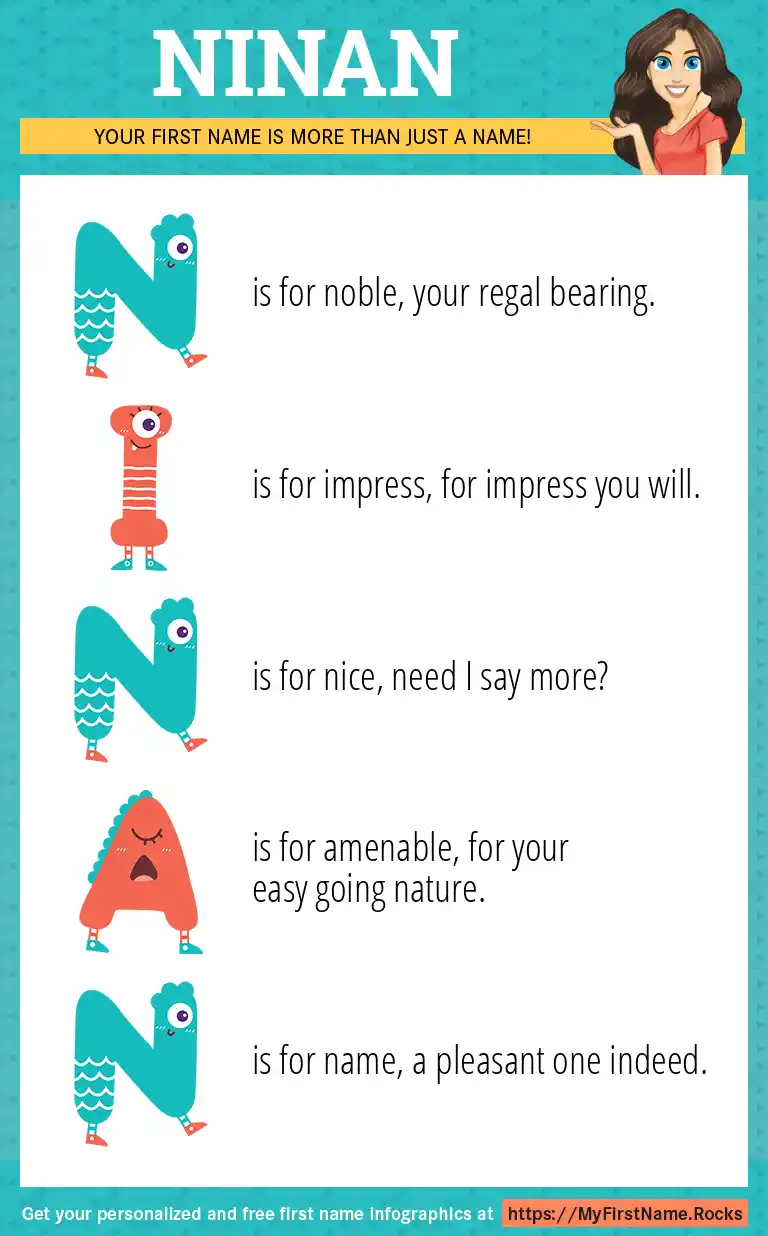 NINAN

YOUR FIRST NAME IS MORE THAN JUST A NAME!

N is for noble, your regal bearing.

I is for impress, for impress you will.

N is for nice, need I say more?

A is for amenable, for your easy going nature.

N is for name, a pleasant one indeed.

Get your personalized and free first name infographics at https://MyFirstName.Rocks