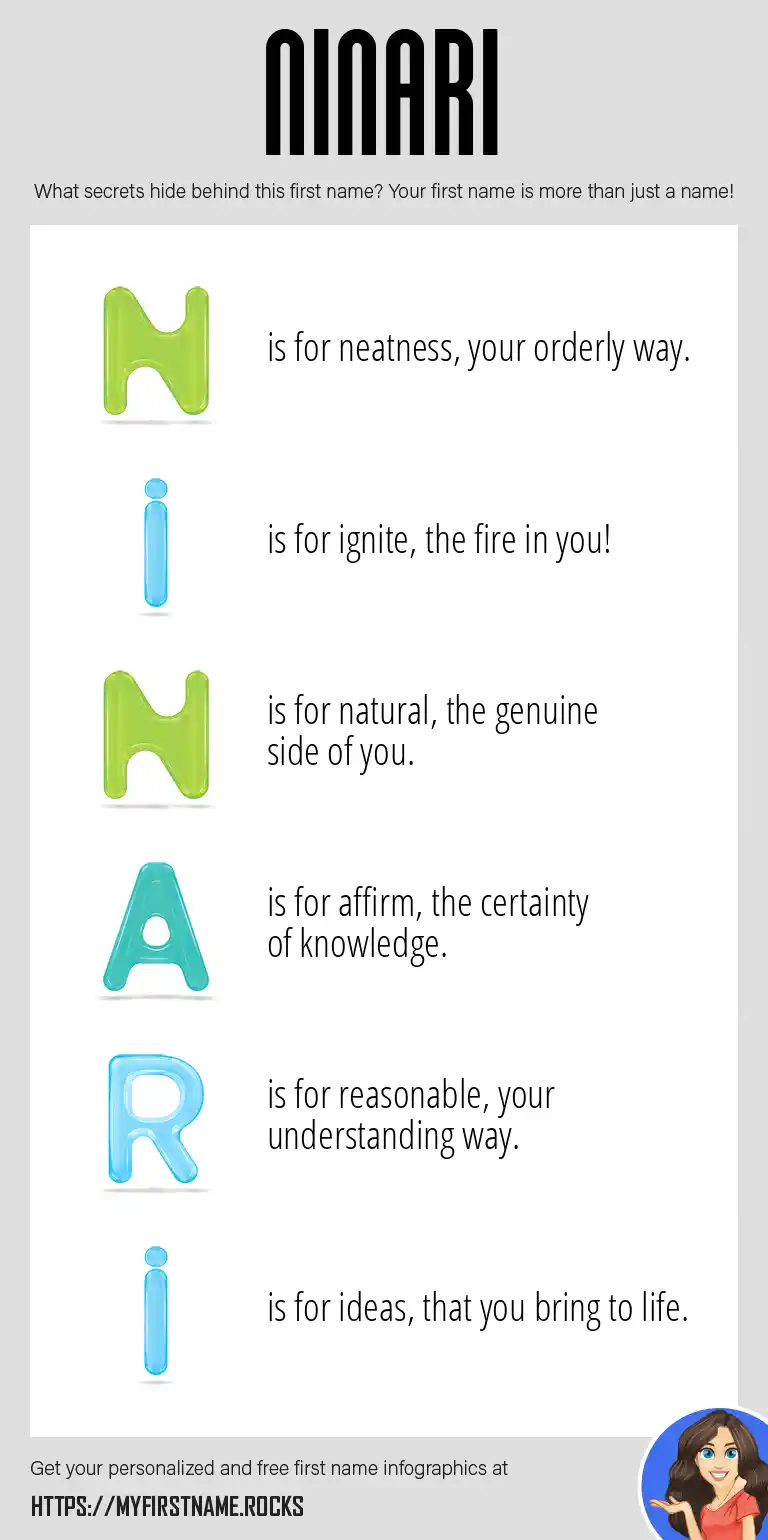 NINARI

What secrets hide behind this first name? Your first name is more than just a name!

N is for neatness, your orderly way.

i is for ignite, the fire in you!

N is for natural, the genuine side of you.

A is for affirm, the certainty of knowledge.

R is for reasonable, your understanding way.

i is for ideas, that you bring to life.

Get your personalized and free first name infographics at

HTTPS://MYFIRSTNAME.ROCKS