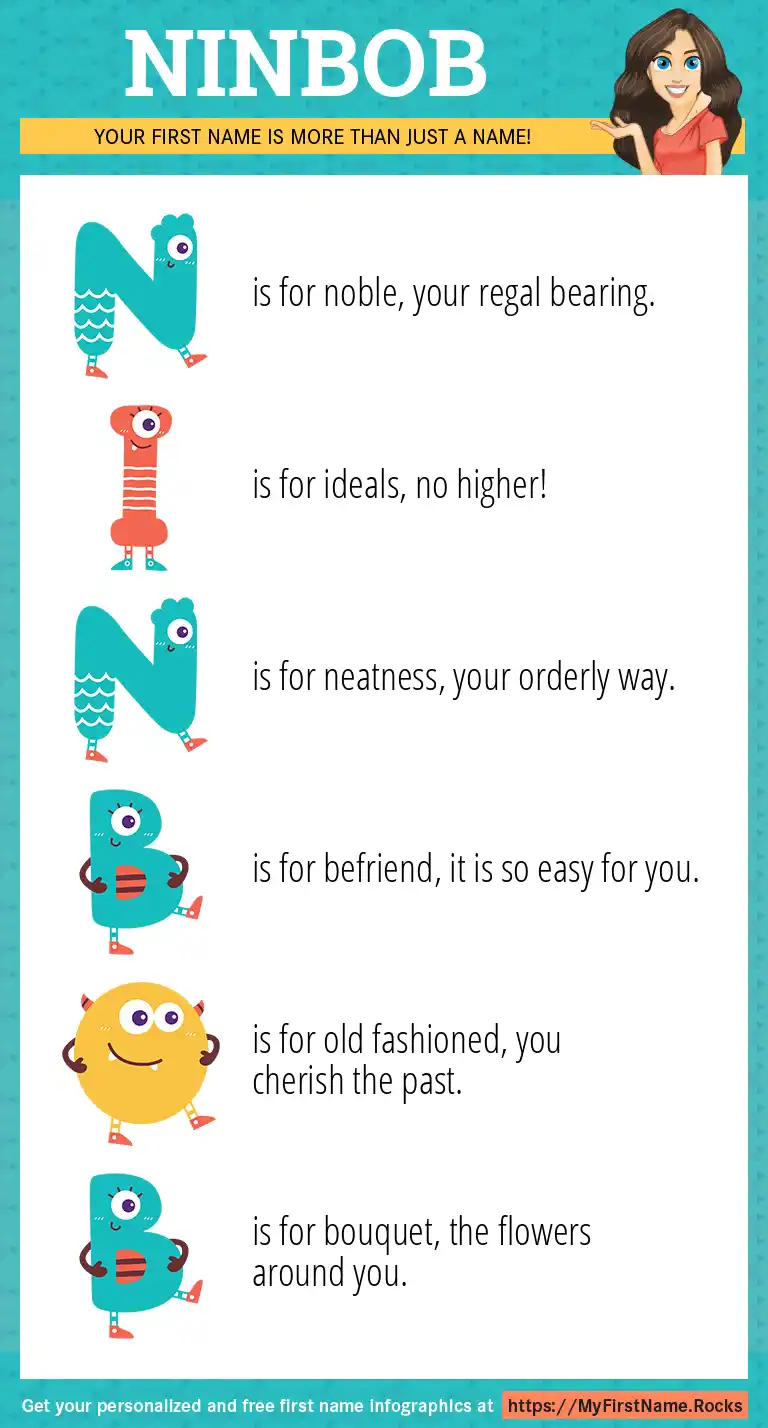 NINBOB

YOUR FIRST NAME IS MORE THAN JUST A NAME!

N is for noble, your regal bearing.

I is for ideals, no higher!

N is for neatness, your orderly way.

B is for befriend, it is so easy for you.

O is for old fashioned, you cherish the past.

B is for bouquet, the flowers around you.

Get your personalized and free first name infographics at https://MyFirstName.Rocks