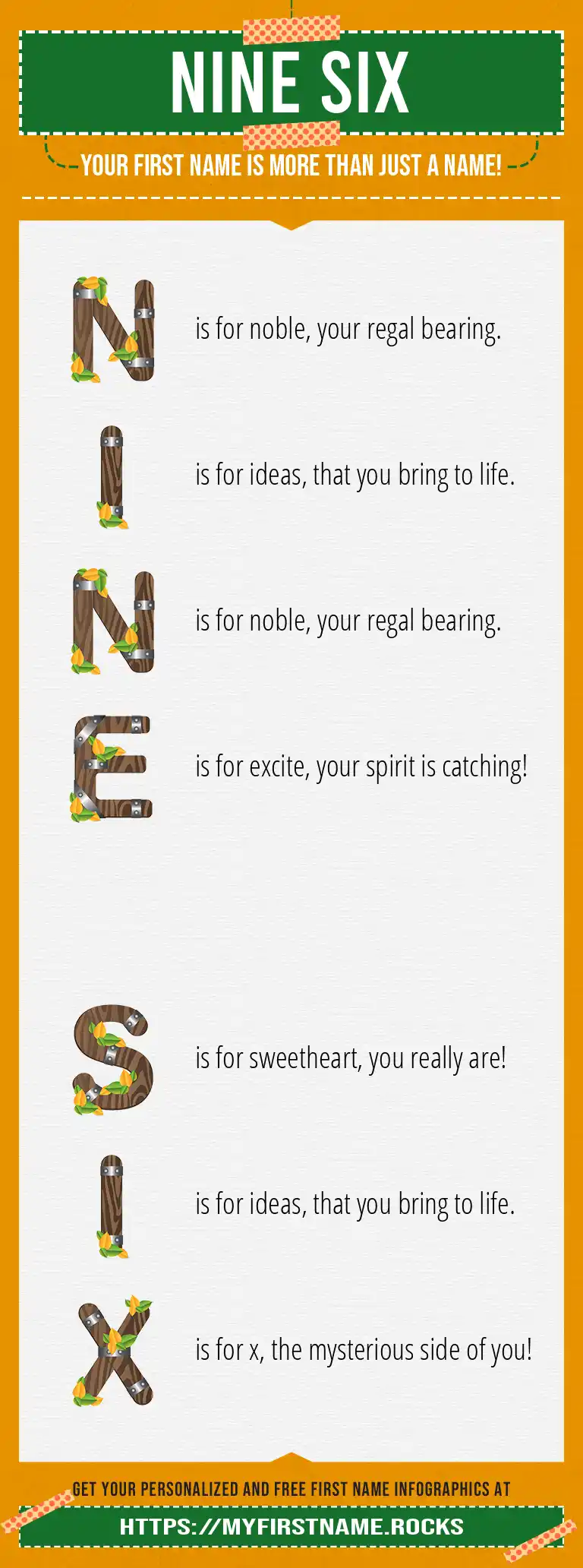 NINE SIX

YOUR FIRST NAME IS MORE THAN JUST A NAME!

N is for noble, your regal bearing.

I is for ideas, that you bring to life.

N is for noble, your regal bearing.

E is for excite, your spirit is catching!

S is for sweetheart, you really are!

I is for ideas, that you bring to life.

X is for x, the mysterious side of you!

GET YOUR PERSONALIZED AND FREE FIRST NAME INFOGRAPHICS AT

HTTPS://MYFIRSTNAME.ROCKS