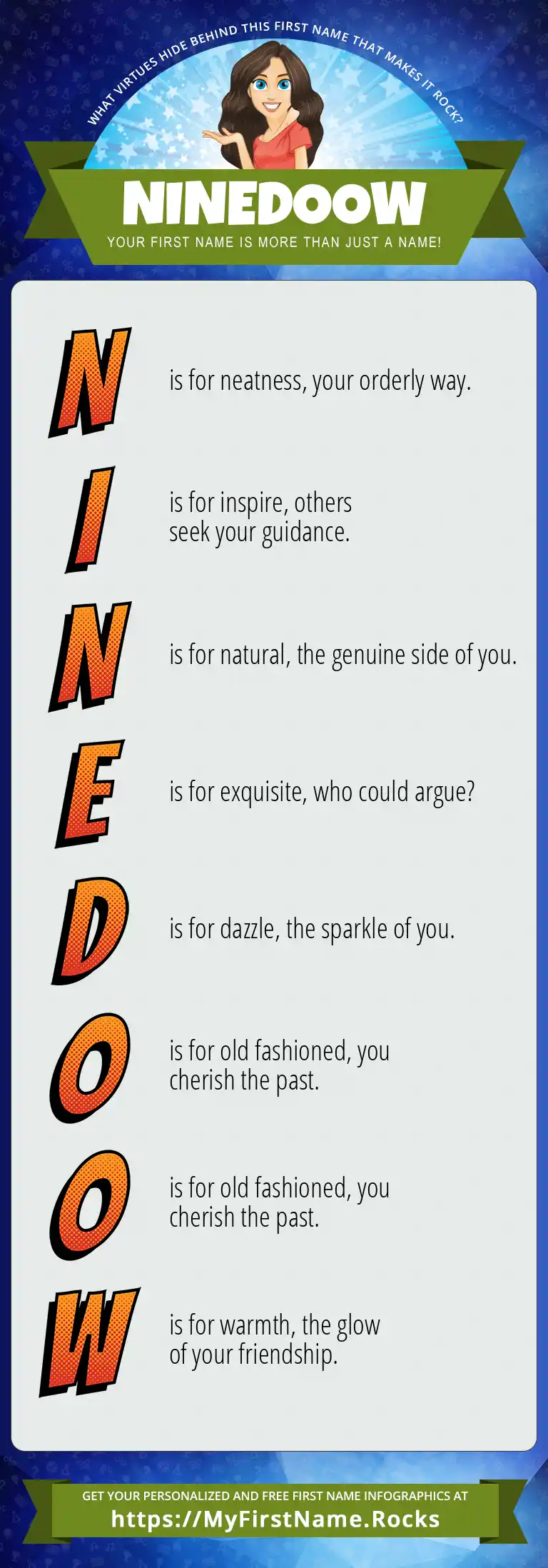 WHAT VIRTUES HIDE BEHIND THIS FIRST NAME THAT MAKES IT ROCK?

NINEDOOW

YOUR FIRST NAME IS MORE THAN JUST A NAME!

N is for neatness, your orderly way.

I is for inspire, others seek your guidance.

N is for natural, the genuine side of you.

E is for exquisite, who could argue?

D is for dazzle, the sparkle of you.

O is for old fashioned, you cherish the past.

O is for old fashioned, you cherish the past.

W is for warmth, the glow of your friendship.

GET YOUR PERSONALIZED AND FREE FIRST NAME INFOGRAPHICS AT
https://MyFirstName.Rocks